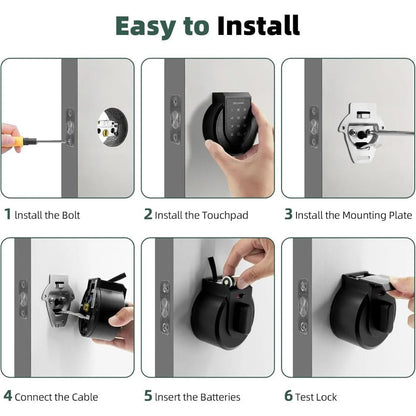 Easy to Install

1 Install the Bolt

2 Install the Touchpad

3 Install the Mounting Plate

4 Connect the Cable

5 Insert the Batteries

6 Test Lock