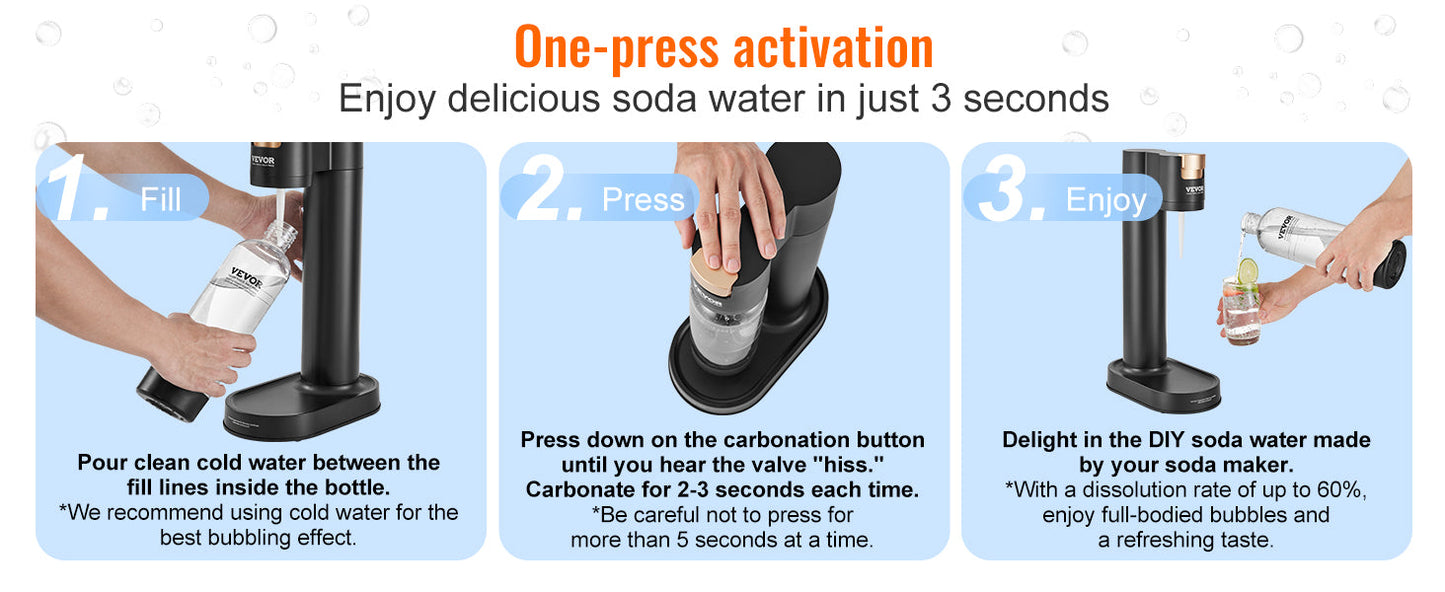 One-press activation
Enjoy delicious soda water in just 3 seconds

1. Fill

VEVOR

VEVOR

Pour clean cold water between the fill lines inside the bottle.
*We recommend using cold water for the best bubbling effect.

2. Press

VEVOR

Press down on the carbonation button until you hear the valve "hiss." Carbonate for 2-3 seconds each time.
*Be careful not to press for more than 5 seconds at a time.

3. Enjoy

VEVOR

VEVOR

Delight in the DIY soda water made by your soda maker.
*With a dissolution rate of up to 60%, enjoy full-bodied bubbles and a refreshing taste.