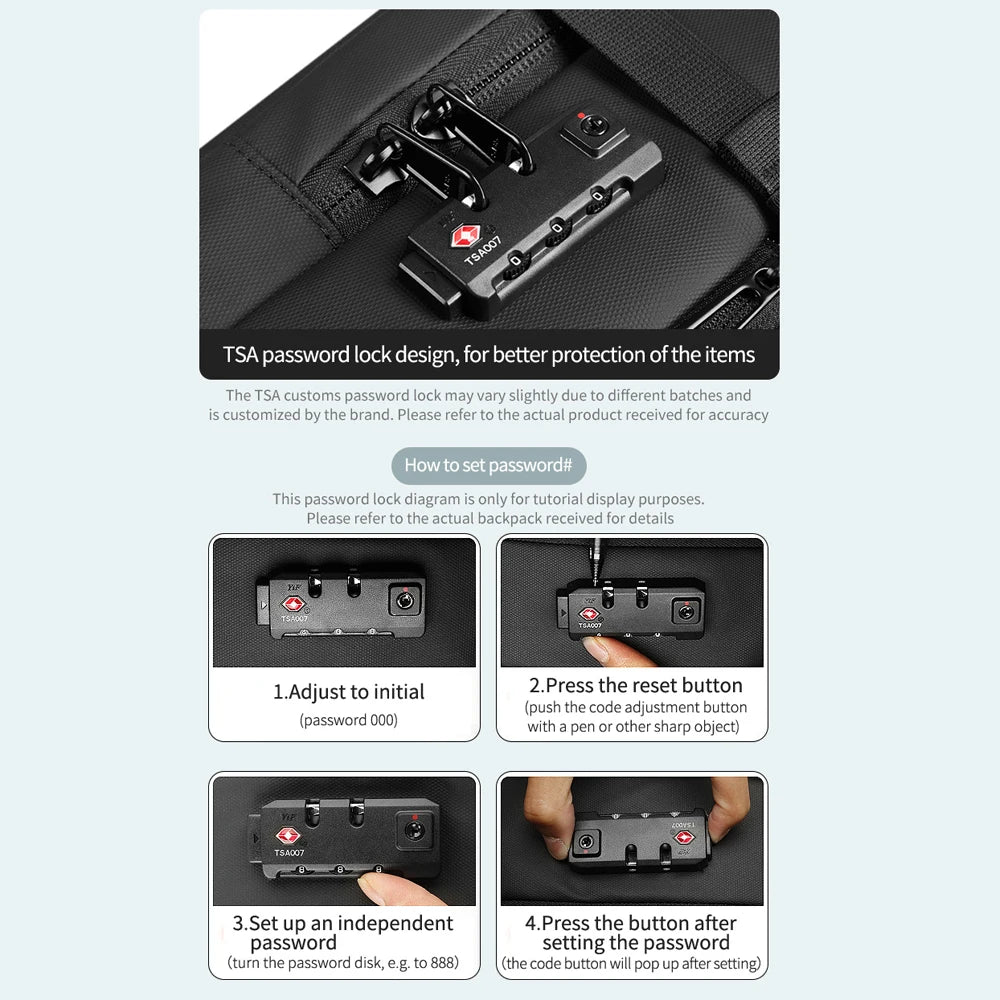 TSA007

TSA password lock design, for better protection of the items

The TSA customs password lock may vary slightly due to different batches and is customized by the brand. Please refer to the actual product received for accuracy

How to set password#

This password lock diagram is only for tutorial display purposes. Please refer to the actual backpack received for details

TSA007

1.Adjust to initial
(password 000)

TSA007

2.Press the reset button
(push the code adjustment button with a pen or other sharp object)

TSA007

3.Set up an independent password
(turn the password disk, e.g. to 888)

TSA007

4.Press the button after setting the password
(the code button will pop up after setting)