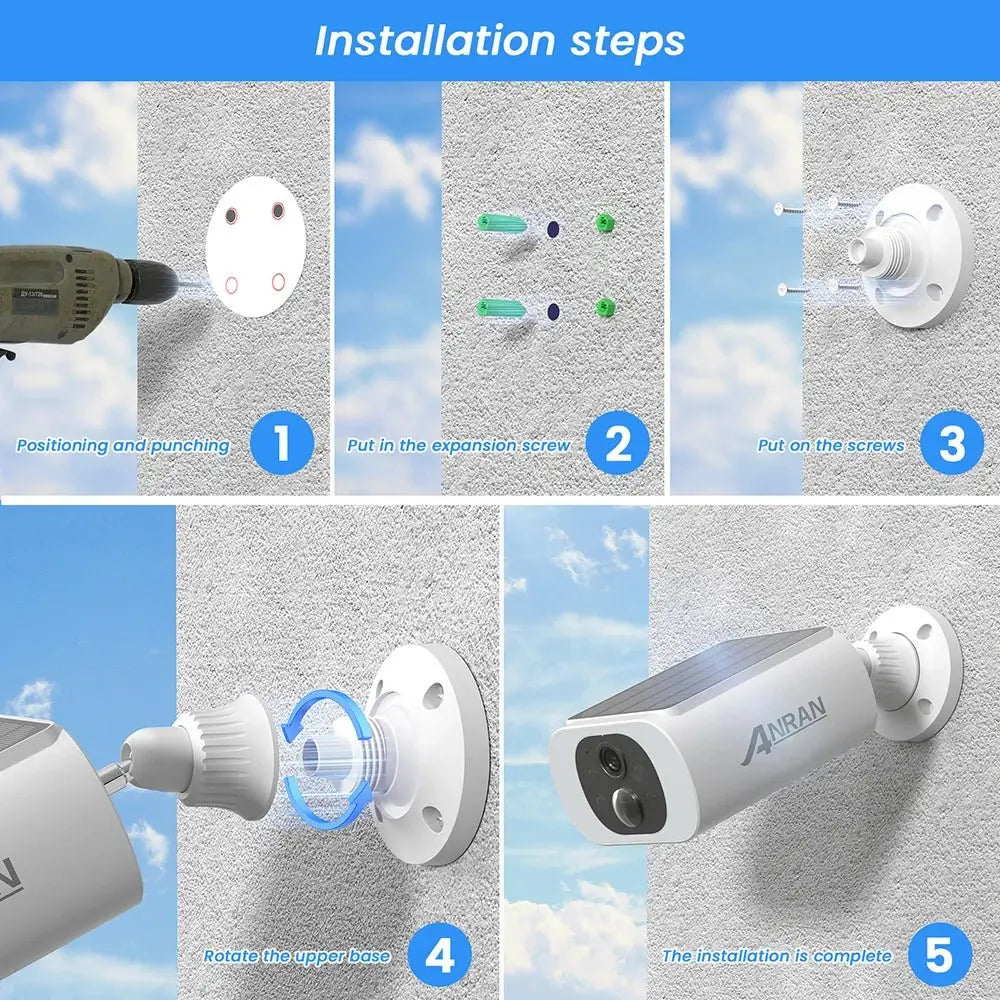 Installation steps

Positioning and punching 1

Put in the expansion screw 2

Put on the screws 3

Rotate the upper base 4

ANRAN

The installation is complete 5