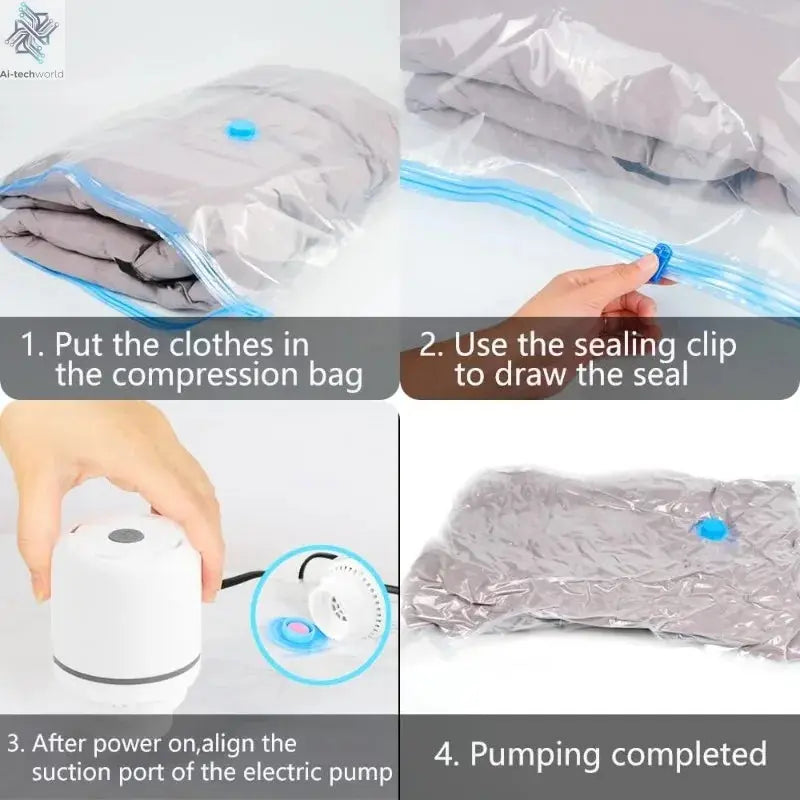 Ai-techworld

1. Put the clothes in the compression bag

2. Use the sealing clip to draw the seal

3. After power on,align the suction port of the electric pump

4. Pumping completed