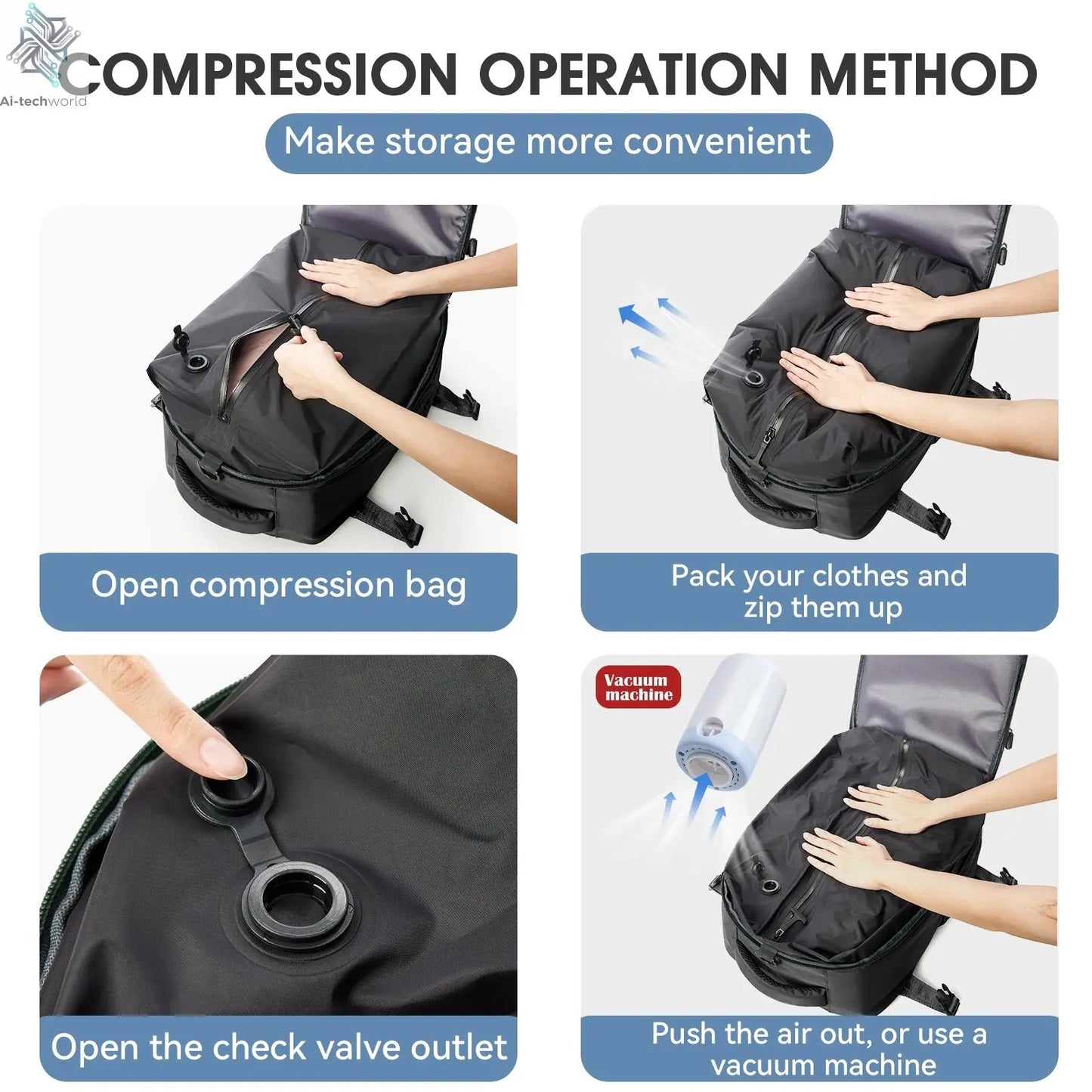 Ai-techworld

COMPRESSION OPERATION METHOD

Make storage more convenient

Open compression bag

Pack your clothes and zip them up

Open the check valve outlet

Vacuum machine

Push the air out, or use a vacuum machine