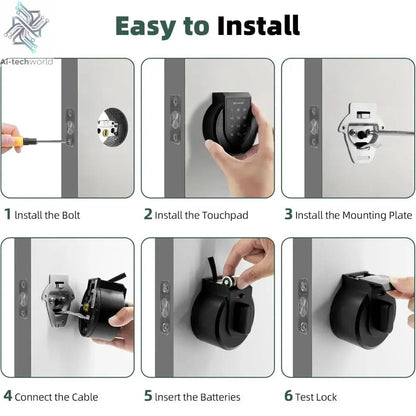 AI-techworld

Easy to Install

1 Install the Bolt

2 Install the Touchpad

3 Install the Mounting Plate

4 Connect the Cable

5 Insert the Batteries

6 Test Lock