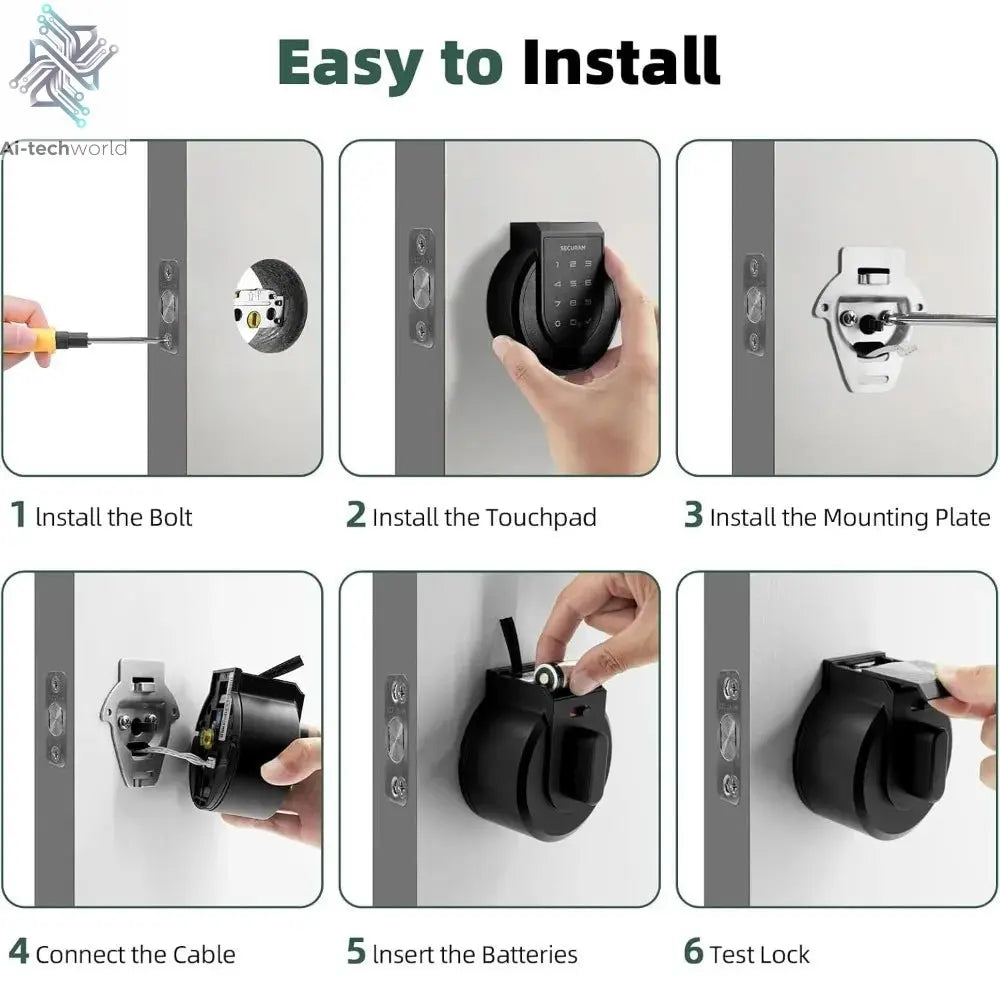 Ai-techworld

Easy to Install

SECURAM

1 Install the Bolt

2 Install the Touchpad

3 Install the Mounting Plate

4 Connect the Cable

5 Insert the Batteries

6 Test Lock