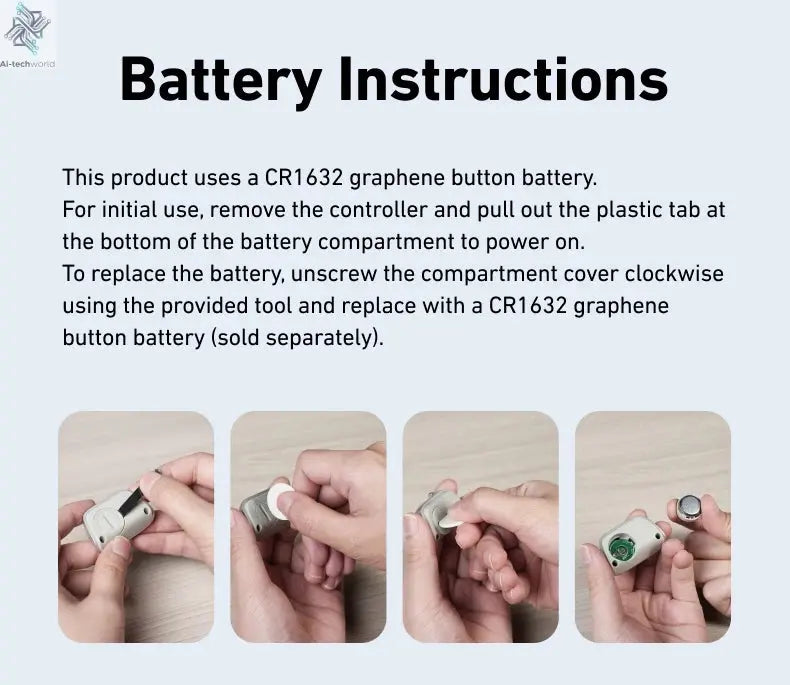 AI-techworld

Battery Instructions

This product uses a CR1632 graphene button battery.
For initial use, remove the controller and pull out the plastic tab at the bottom of the battery compartment to power on.
To replace the battery, unscrew the compartment cover clockwise using the provided tool and replace with a CR1632 graphene button battery (sold separately).