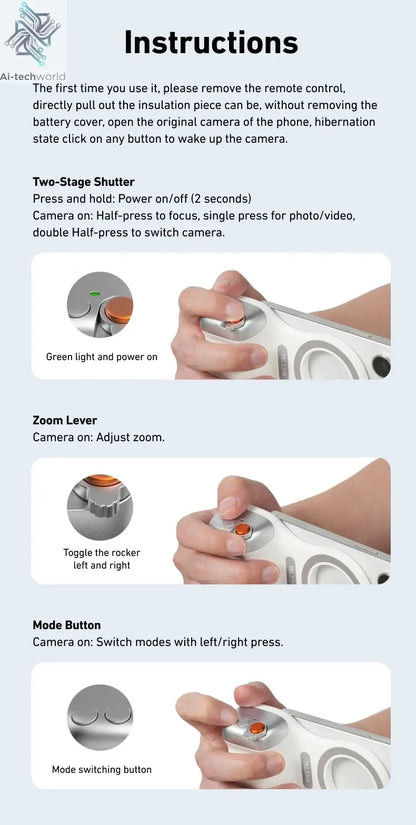 Ai-techworld

Instructions

The first time you use it, please remove the remote control, directly pull out the insulation piece can be, without removing the battery cover, open the original camera of the phone, hibernation state click on any button to wake up the camera.

Two-Stage Shutter
Press and hold: Power on/off (2 seconds)
Camera on: Half-press to focus, single press for photo/video, double Half-press to switch camera.

Green light and power on

Zoom Lever
Camera on: Adjust zoom.

Toggle the rocker left and right

Mode Button
Camera on: Switch modes with left/right press.

Mode switching button