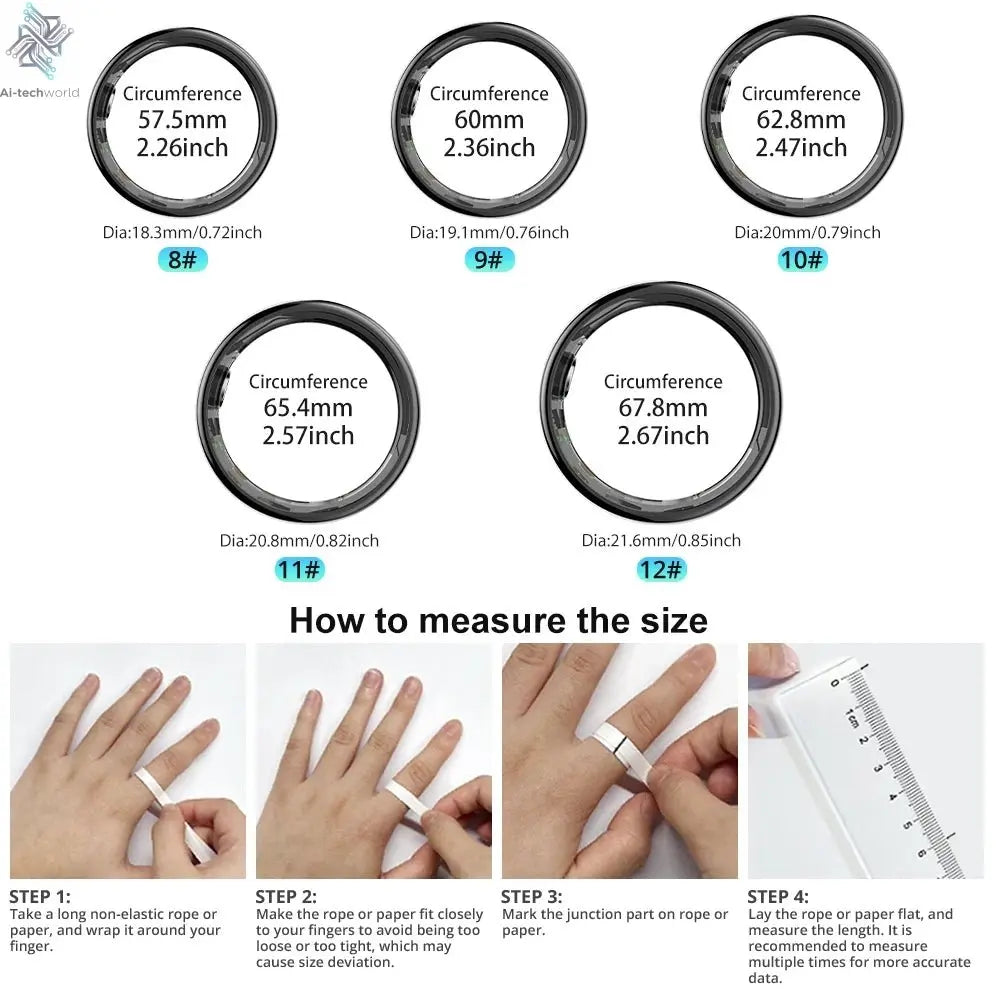 Ai-techworld

Circumference
57.5mm
2.26inch

Dia:18.3mm/0.72inch
8#

Circumference
60mm
2.36inch

Dia:19.1mm/0.76inch
9#

Circumference
62.8mm
2.47inch

Dia:20mm/0.79inch
10#

Circumference
65.4mm
2.57inch

Dia:20.8mm/0.82inch
11#

Circumference
67.8mm
2.67inch

Dia:21.6mm/0.85inch
12#

How to measure the size

0 1cm 2 3 4 5 6

STEP 1:
Take a long non-elastic rope or paper, and wrap it around your finger.

STEP 2:
Make the rope or paper fit closely to your fingers to avoid being too loose or too tight, which may cause size deviation.

STEP 3:
Mark the junction part on rope or paper.

STEP 4:
Lay the rope or paper flat, and measure the length. It is recommended to measure multiple times for more accurate data.