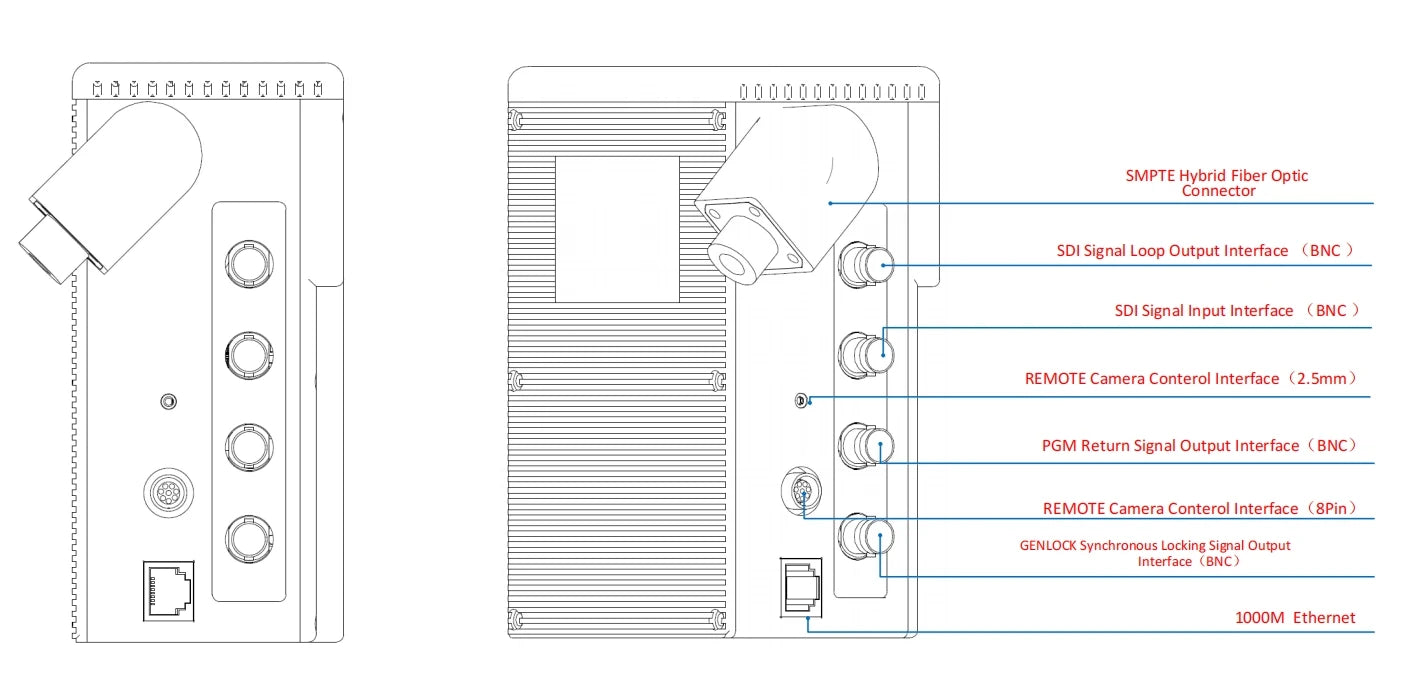 SMPTE Hybrid Fiber Optic Connector

SDI Signal Loop Output Interface （BNC ）

SDI Signal Input Interface （BNC ）

REMOTE Camera Conterol Interface（2.5mm）

PGM Return Signal Output Interface（BNC）

REMOTE Camera Conterol Interface（8Pin）

GENLOCK Synchronous Locking Signal Output Interface（BNC）

1000M Ethernet