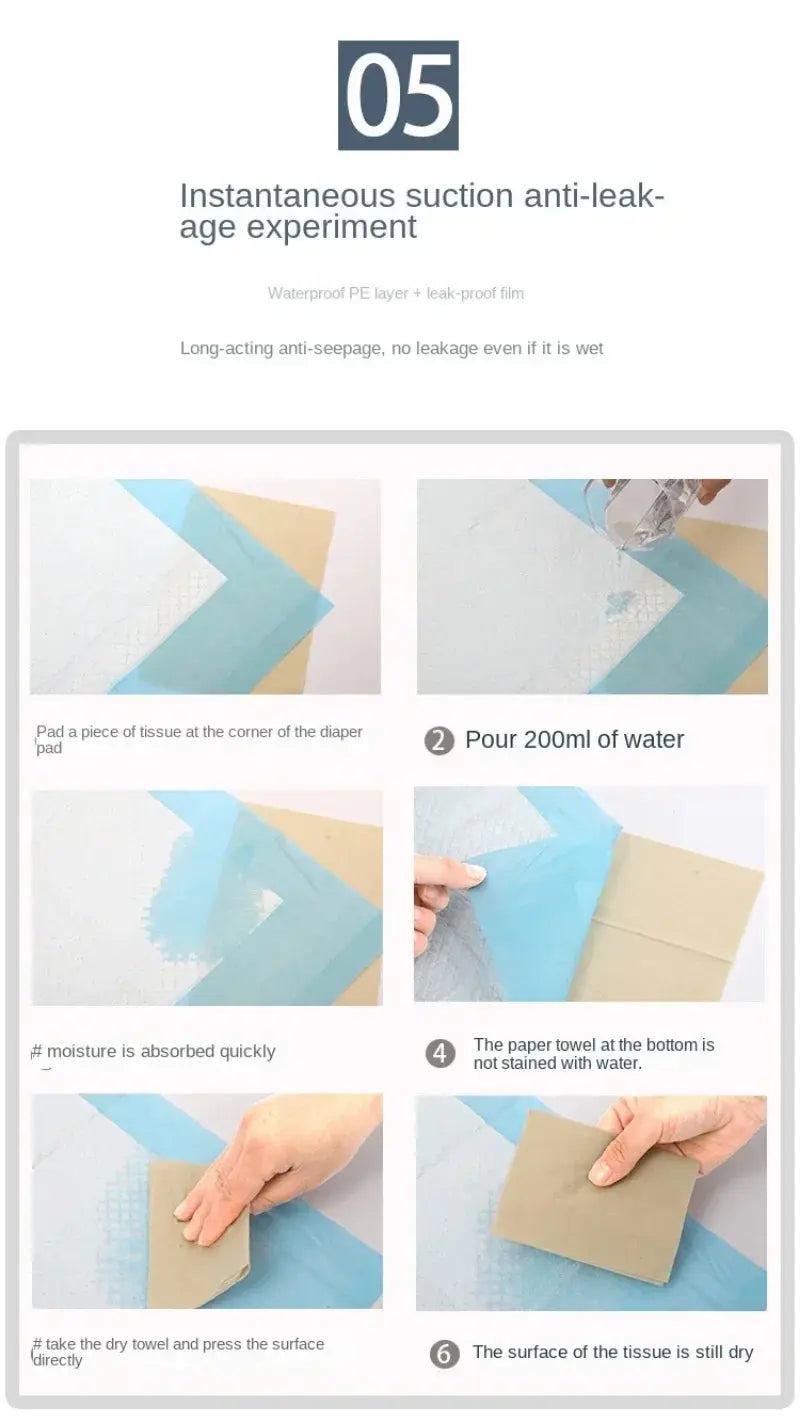 05

Instantaneous suction anti-leakage experiment

Waterproof PE layer + leak-proof film

Long-acting anti-seepage, no leakage even if it is wet

Pad a piece of tissue at the corner of the diaper pad

2 Pour 200ml of water

# moisture is absorbed quickly

4 The paper towel at the bottom is not stained with water.

# take the dry towel and press the surface directly

6 The surface of the tissue is still dry