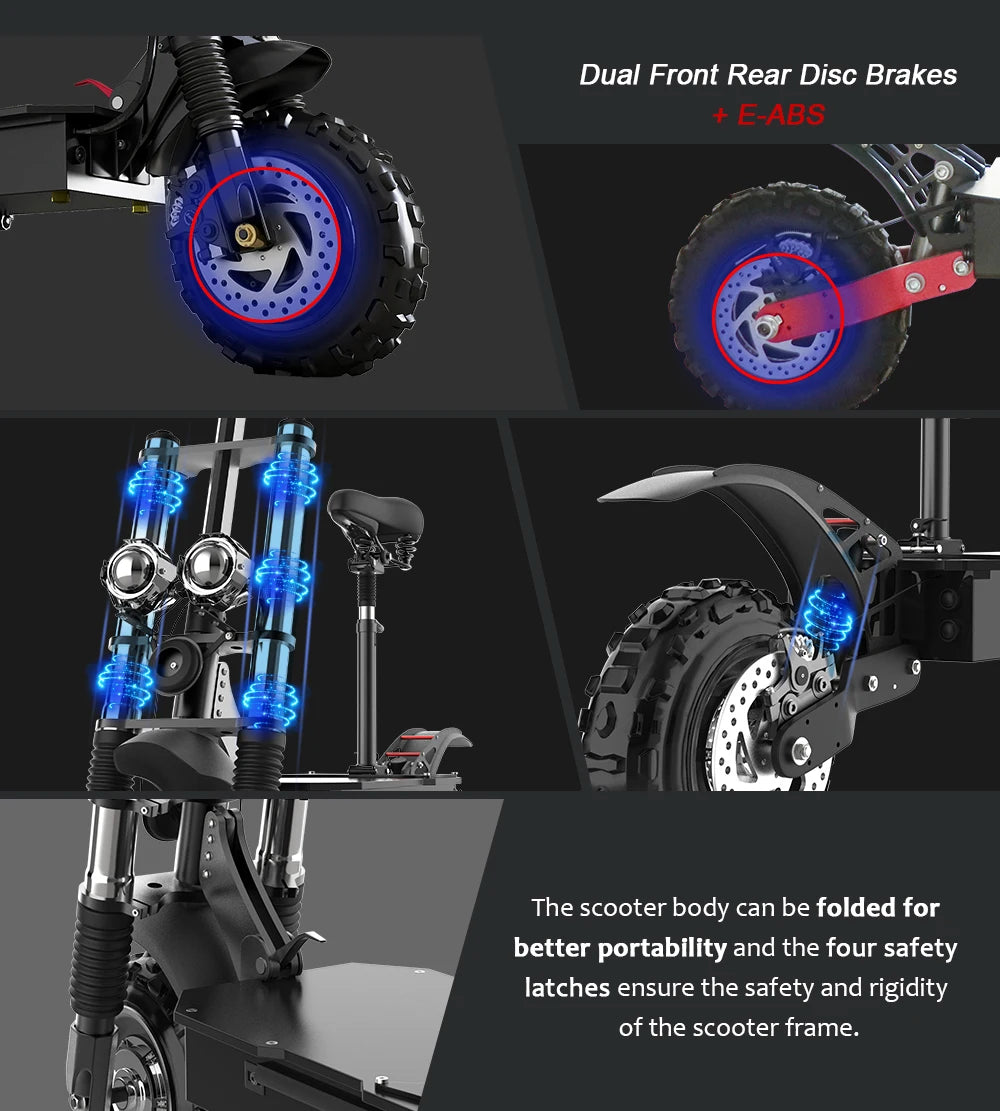 Dual Front Rear Disc Brakes
+ E-ABS

The scooter body can be folded for better portability and the four safety latches ensure the safety and rigidity of the scooter frame.