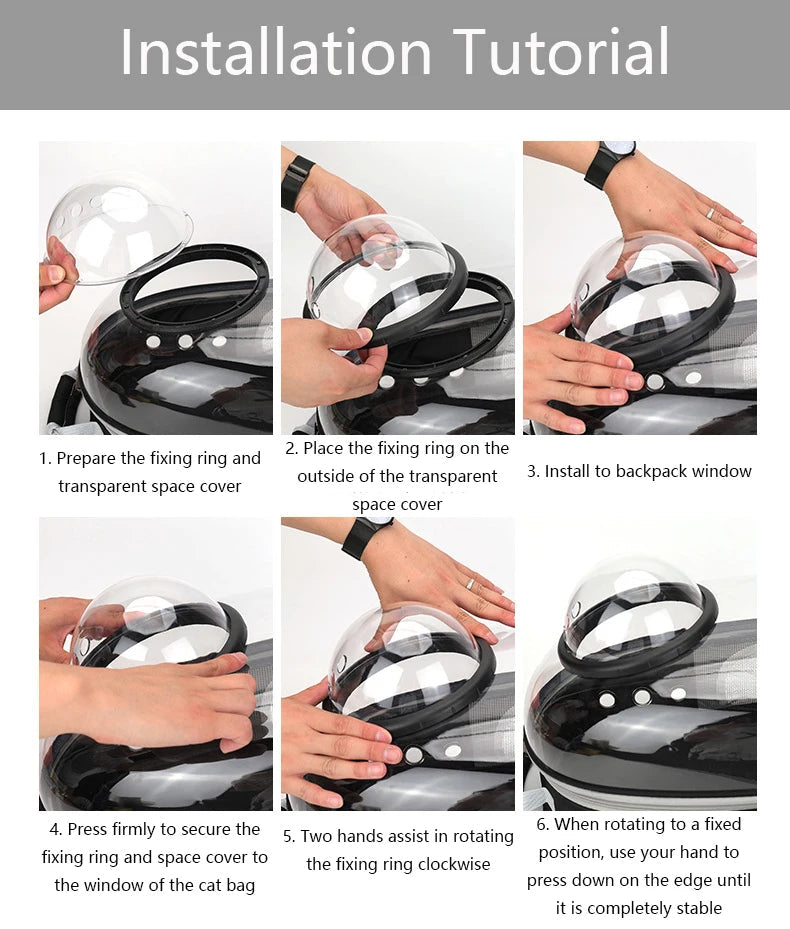 Installation Tutorial

1. Prepare the fixing ring and transparent space cover

2. Place the fixing ring on the outside of the transparent space cover

3. Install to backpack window

4. Press firmly to secure the fixing ring and space cover to the window of the cat bag

5. Two hands assist in rotating the fixing ring clockwise

6. When rotating to a fixed position, use your hand to press down on the edge until it is completely stable