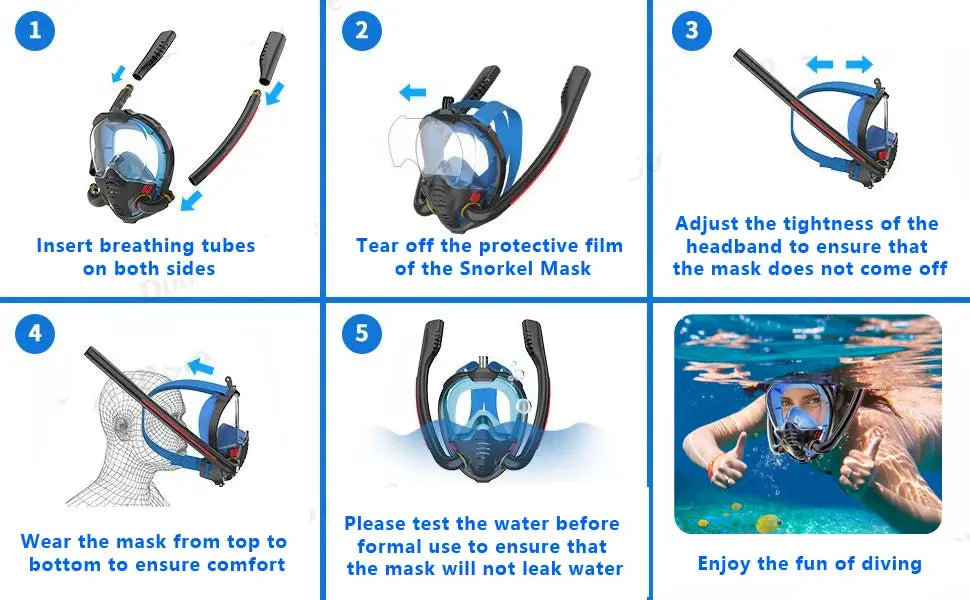 1

Insert breathing tubes on both sides

2

Tear off the protective film of the Snorkel Mask

3

Adjust the tightness of the headband to ensure that the mask does not come off

4

Wear the mask from top to bottom to ensure comfort

5

Please test the water before formal use to ensure that the mask will not leak water

Enjoy the fun of diving