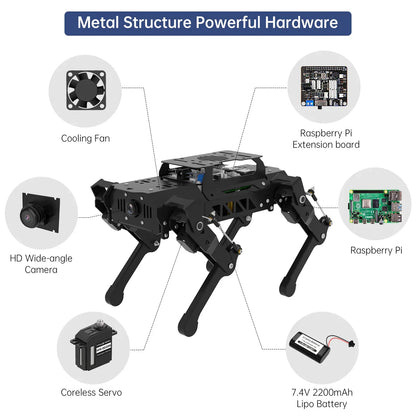 Metal Structure Powerful Hardware

Cooling Fan

Raspberry Pi Extension board

HD Wide-angle Camera

Raspberry Pi

Coreless Servo

7.4V 2200mAh Lipo Battery