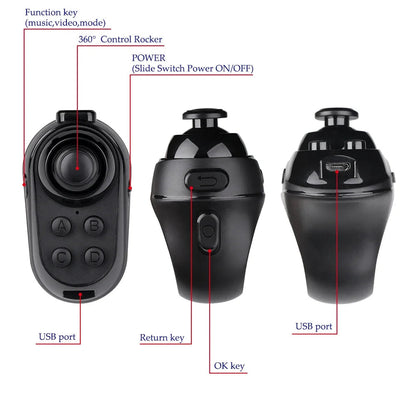 Function key
(music,video,mode)

360° Control Rocker

POWER
(Slide Switch Power ON/OFF)

A B C D

USB port

Return key

OK key

USB port