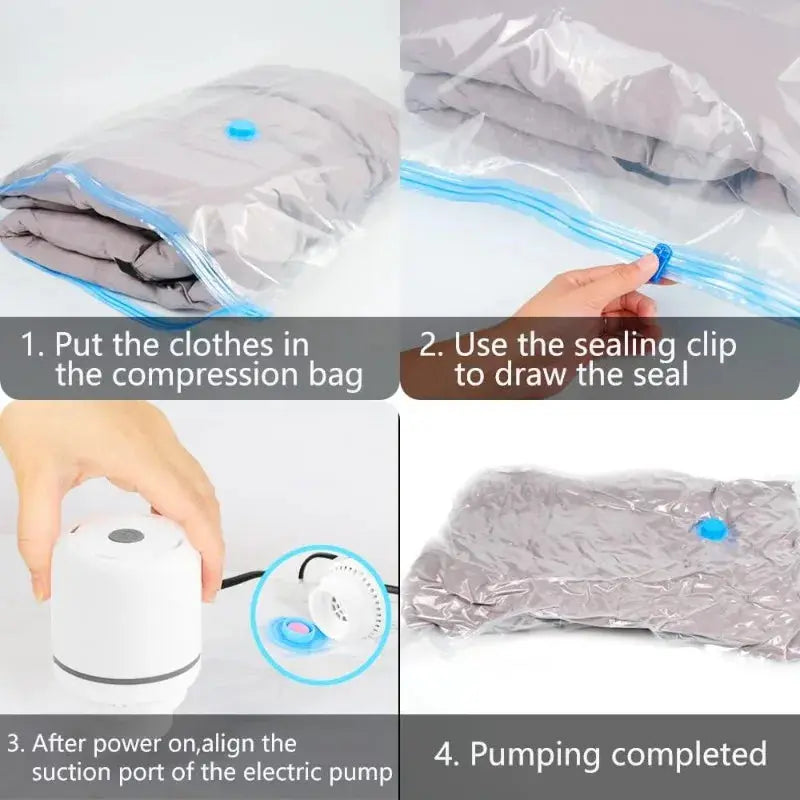 1. Put the clothes in the compression bag

2. Use the sealing clip to draw the seal

3. After power on,align the suction port of the electric pump

4. Pumping completed