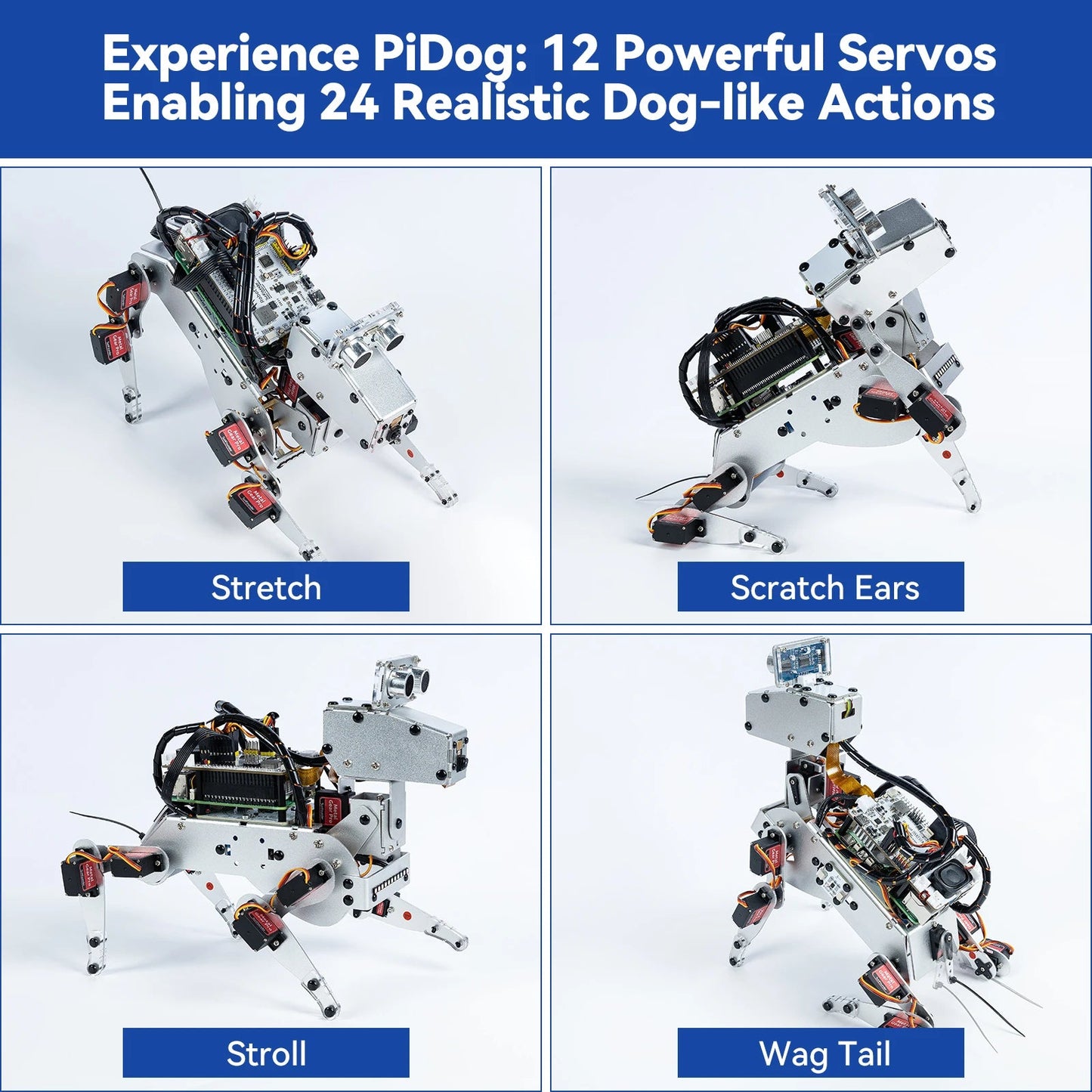 Experience PiDog: 12 Powerful Servos Enabling 24 Realistic Dog-like Actions

Stretch

Scratch Ears

Stroll

Wag Tail