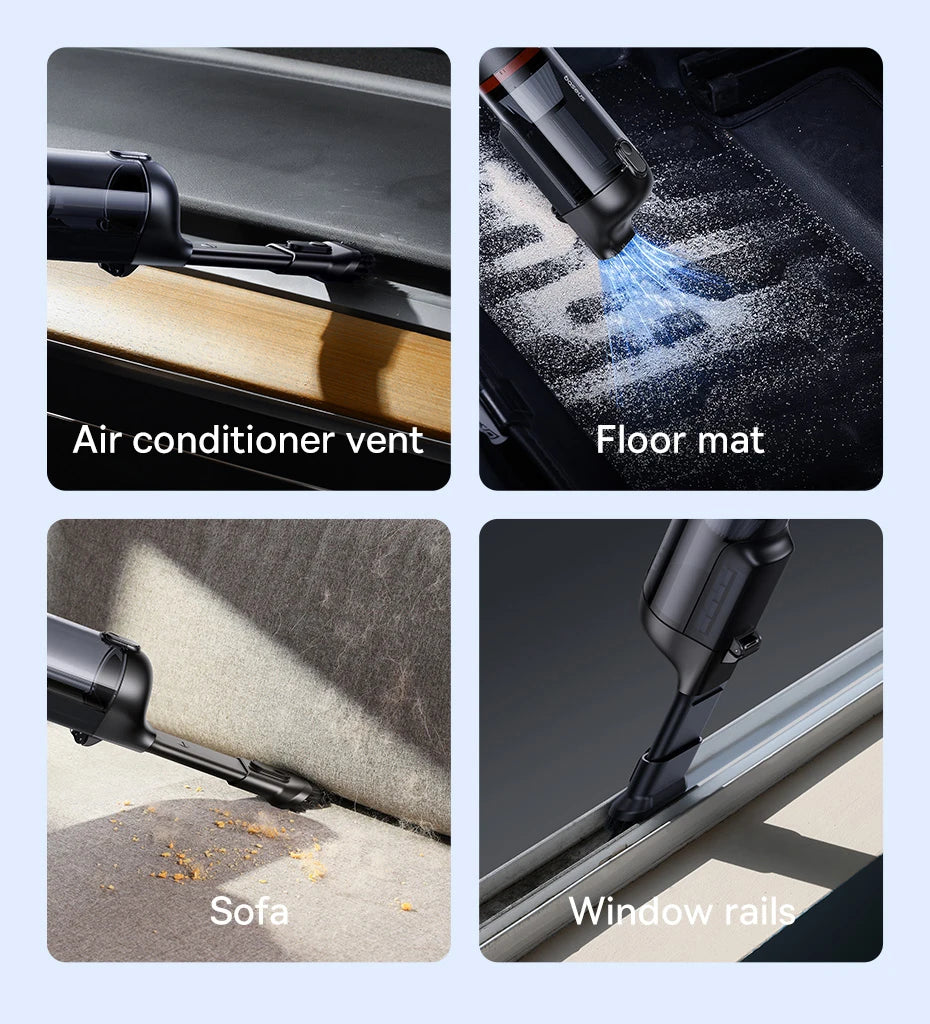 Air conditioner vent

Floor mat

Sofa

Window rails