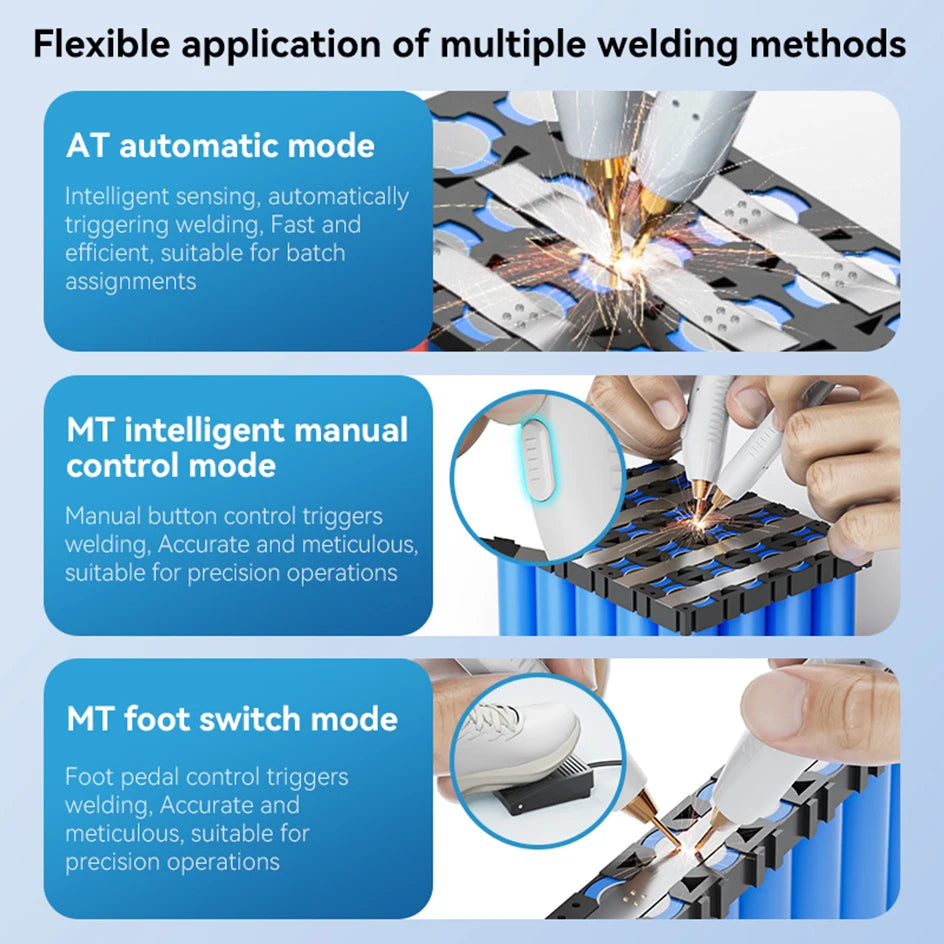 Flexible application of multiple welding methods

AT automatic mode

Intelligent sensing, automatically triggering welding, Fast and efficient, suitable for batch assignments

MT intelligent manual control mode

Manual button control triggers welding, Accurate and meticulous, suitable for precision operations

MT foot switch mode

Foot pedal control triggers welding, Accurate and meticulous, suitable for precision operations