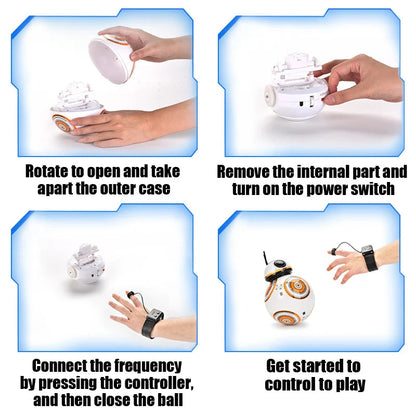 Rotate to open and take apart the outer case

Remove the internal part and turn on the power switch

Connect the frequency by pressing the controller, and then close the ball

Get started to control to play