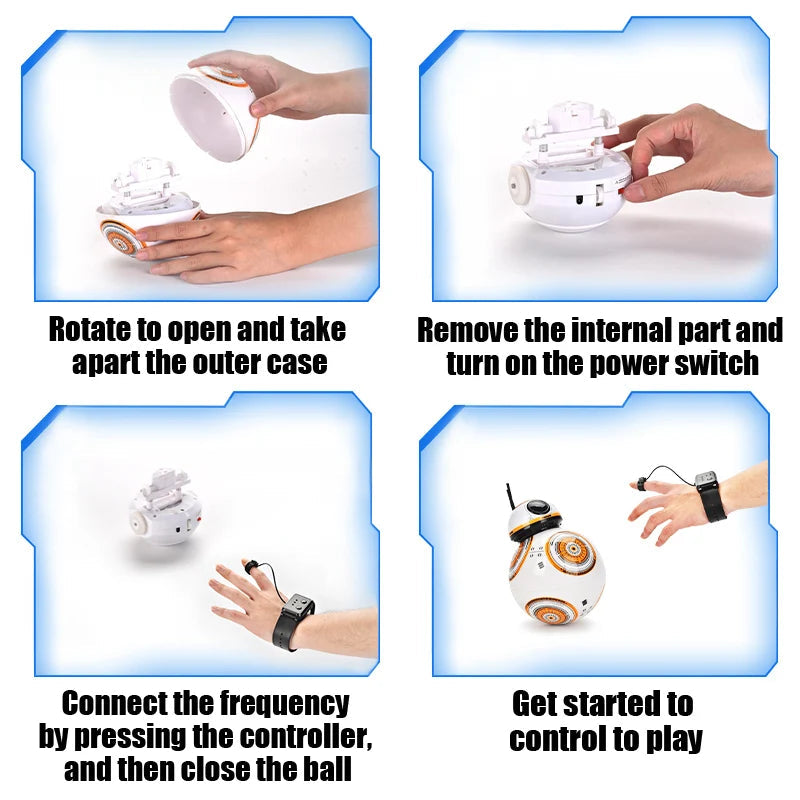 Rotate to open and take apart the outer case

Remove the internal part and turn on the power switch

Connect the frequency by pressing the controller, and then close the ball

Get started to control to play