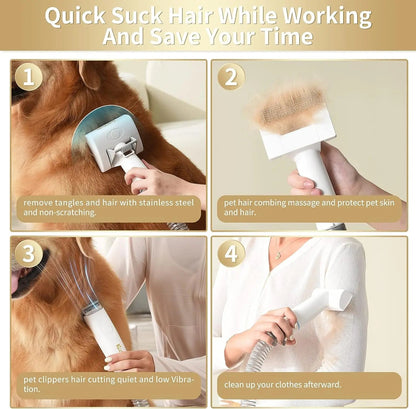 Quick Suck Hair While Working And Save Your Time

1

remove tangles and hair with stainless steel and non-scratching.

2

pet hair combing massage and protect pet skin and hair.

3

pet clippers hair cutting quiet and low Vibration.

4

clean up your clothes afterward.