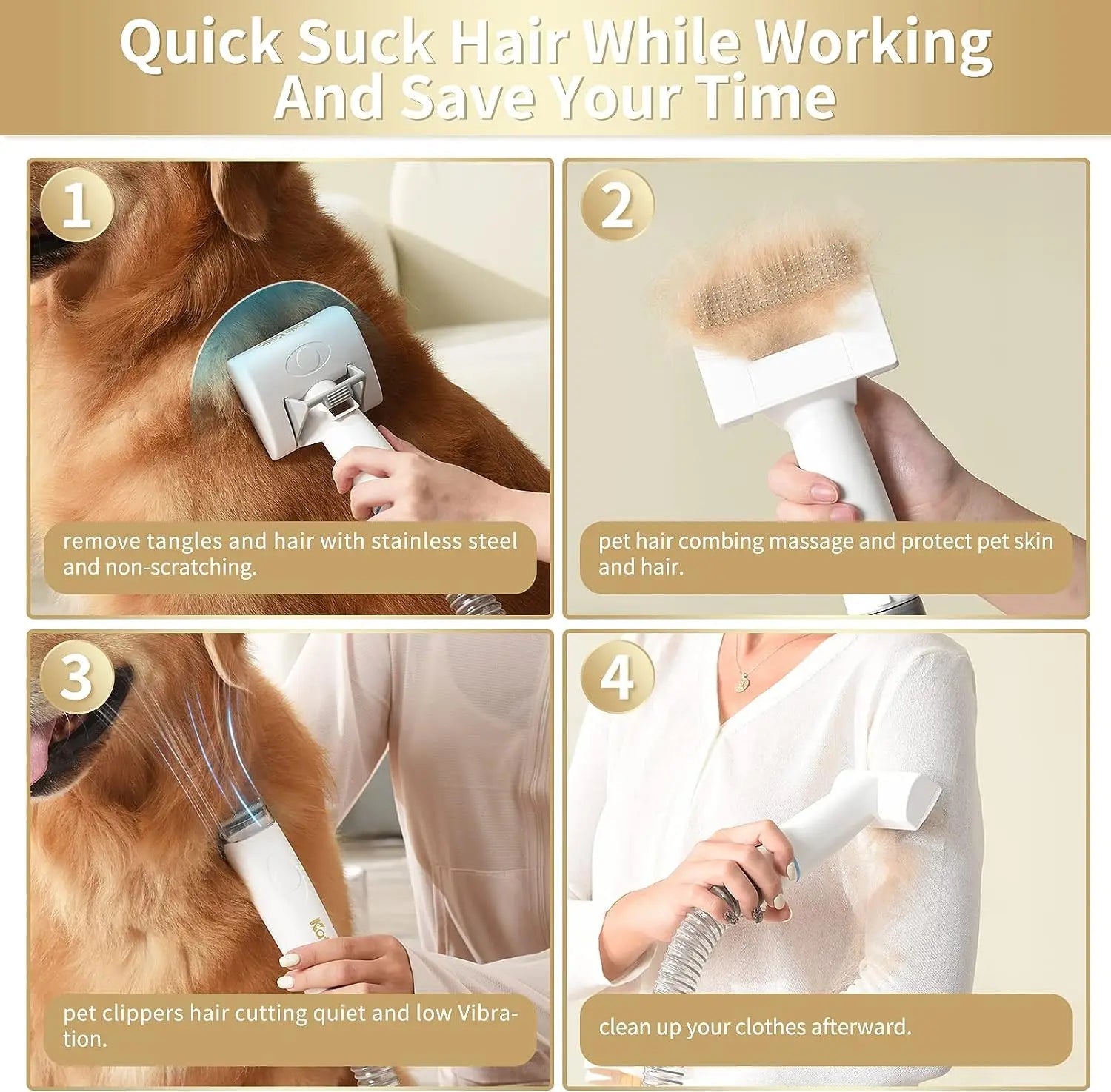 Quick Suck Hair While Working And Save Your Time

1

remove tangles and hair with stainless steel and non-scratching.

2

pet hair combing massage and protect pet skin and hair.

3

pet clippers hair cutting quiet and low Vibration.

4

clean up your clothes afterward.