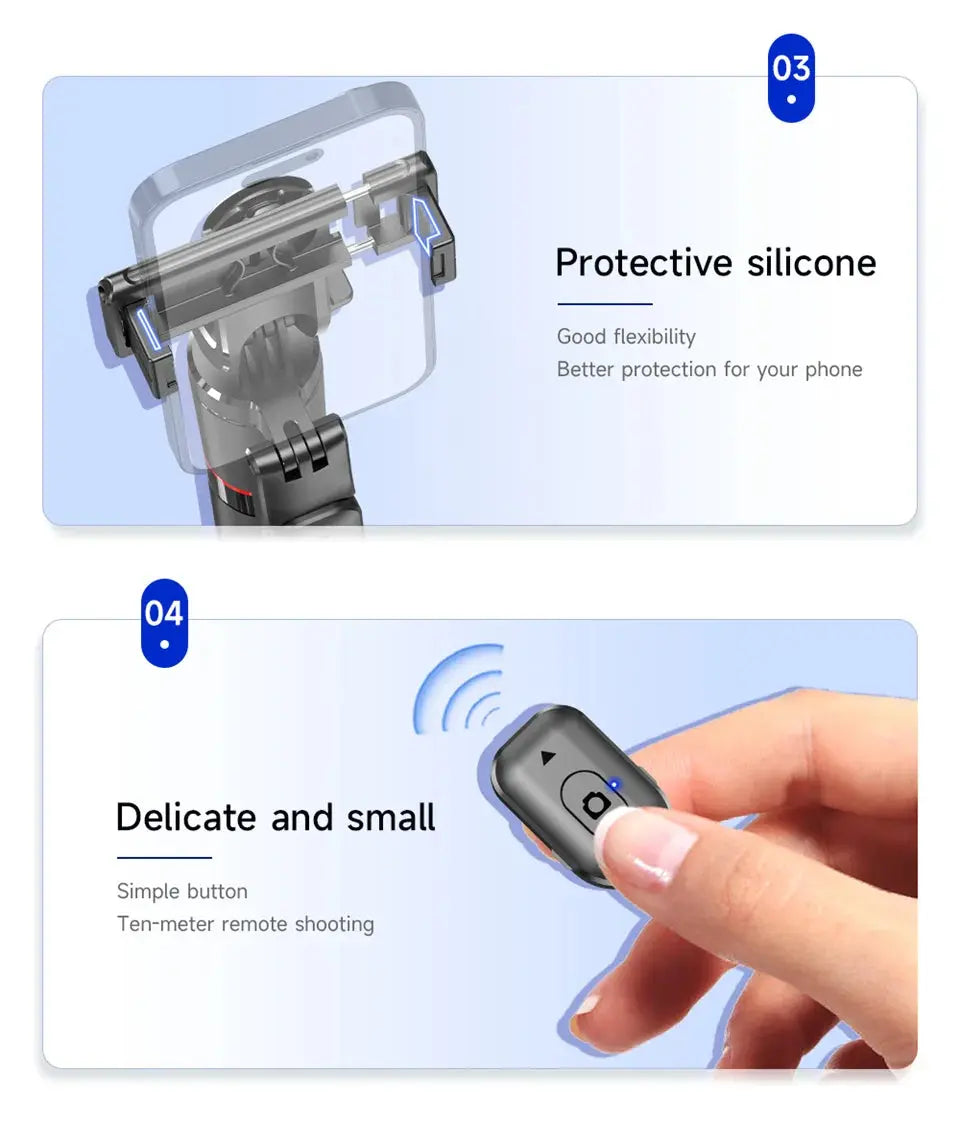 03

Protective silicone

Good flexibility
Better protection for your phone

04

Delicate and small

Simple button
Ten-meter remote shooting