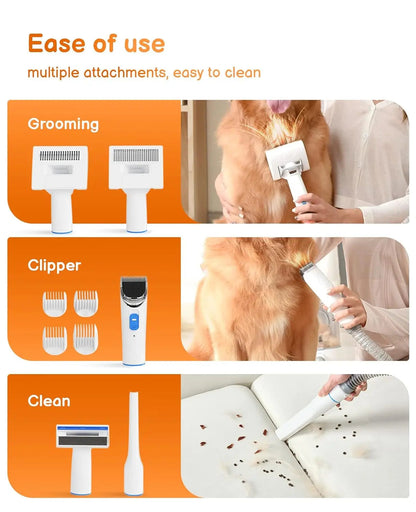 Ease of use

multiple attachments, easy to clean

Grooming

Clipper

Clean