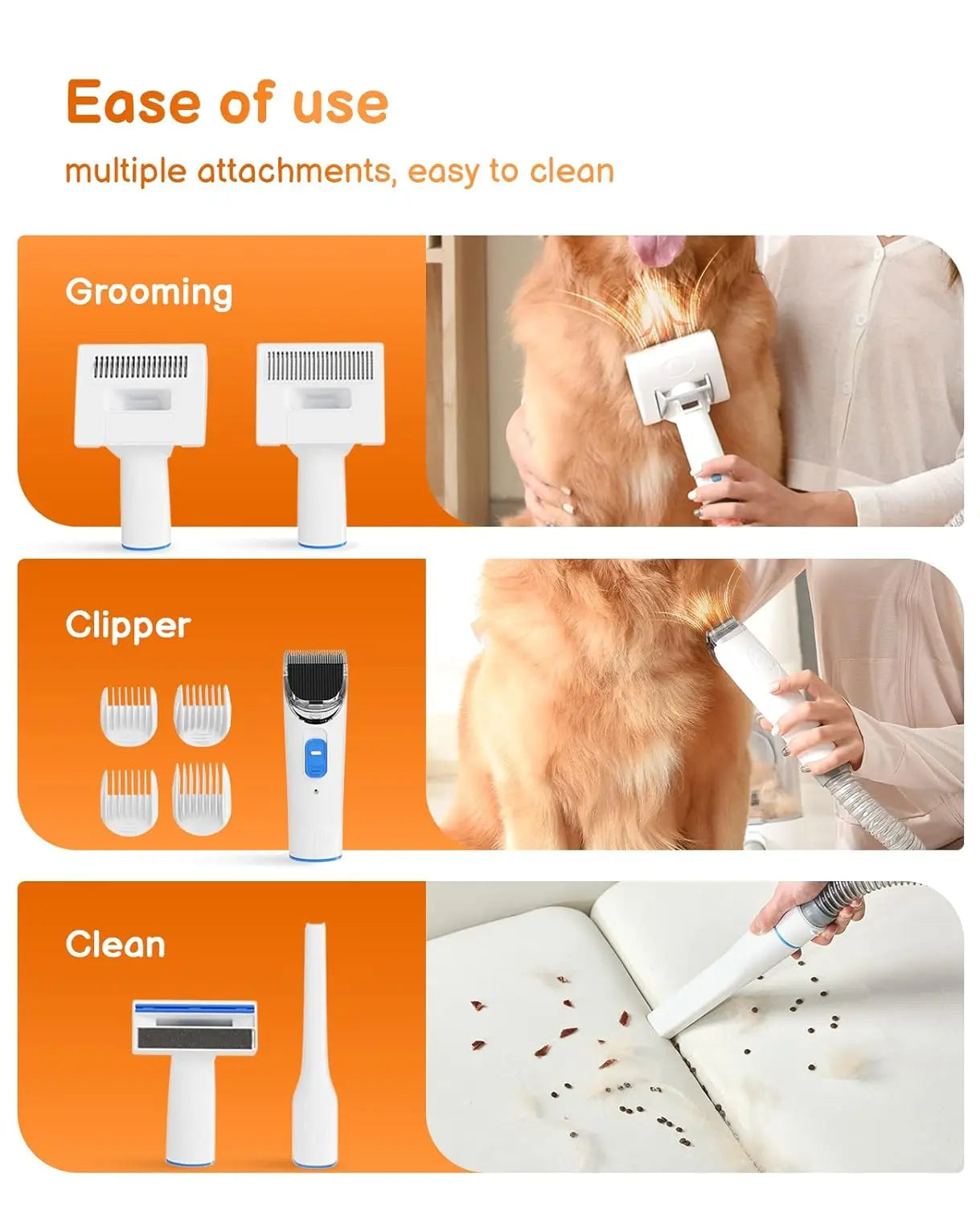 Ease of use

multiple attachments, easy to clean

Grooming

Clipper

Clean