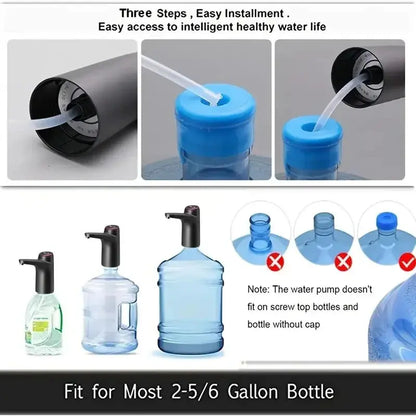 Three Steps , Easy Installment .
Easy access to intelligent healthy water life

Note: The water pump doesn't fit on screw top bottles and bottle without cap

Fit for Most 2-5/6 Gallon Bottle