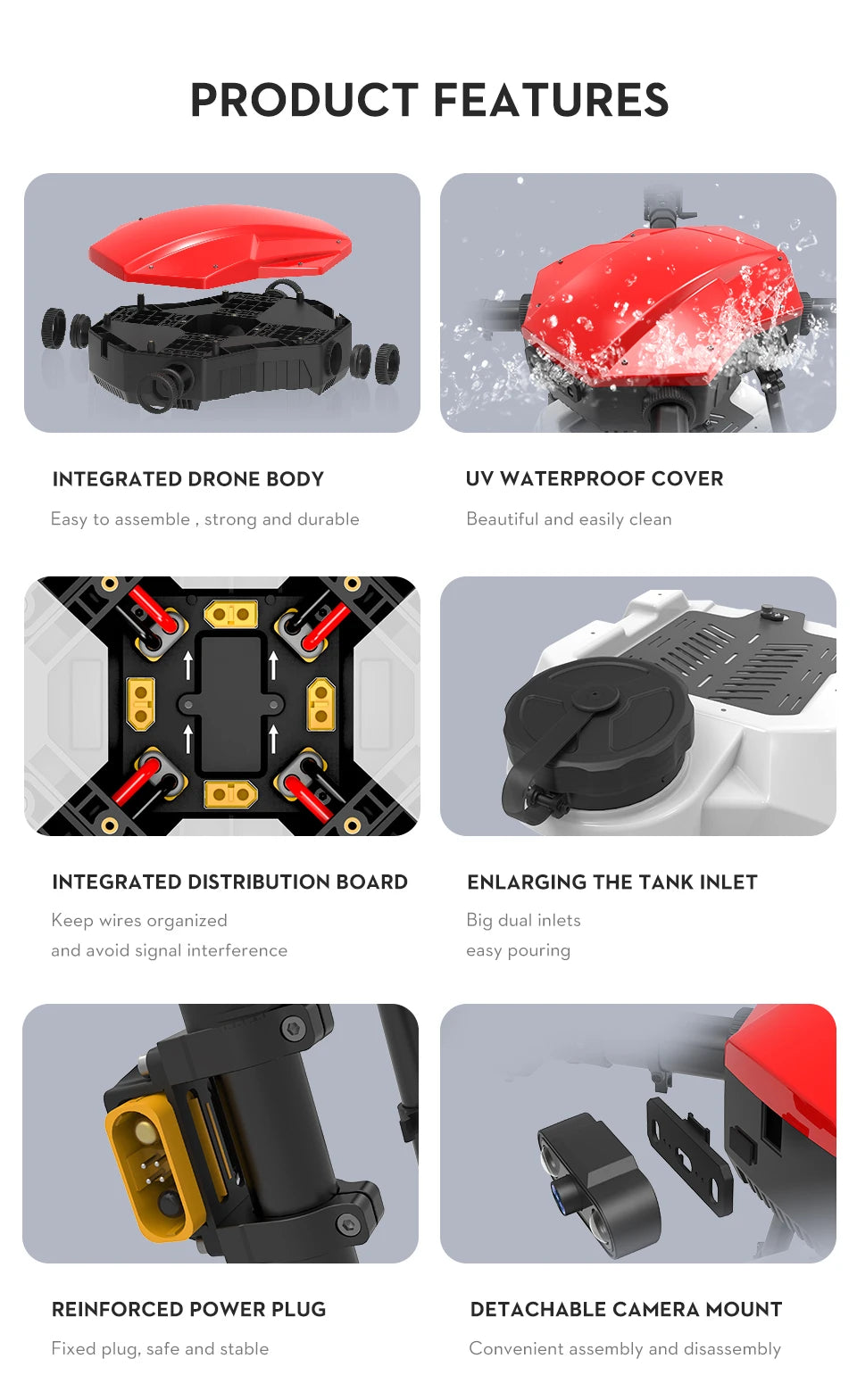 PRODUCT FEATURES

INTEGRATED DRONE BODY

Easy to assemble , strong and durable

UV WATERPROOF COVER

Beautiful and easily clean

INTEGRATED DISTRIBUTION BOARD

Keep wires organized
and avoid signal interference

ENLARGING THE TANK INLET

Big dual inlets
easy pouring

REINFORCED POWER PLUG

Fixed plug, safe and stable

DETACHABLE CAMERA MOUNT

Convenient assembly and disassembly