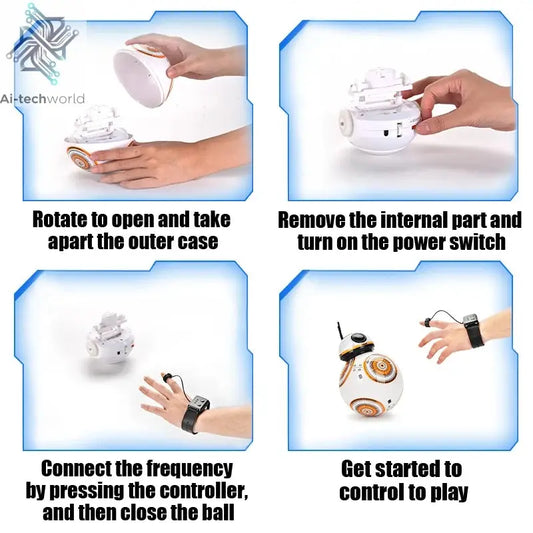 Ai-techworld

Rotate to open and take apart the outer case

Remove the internal part and turn on the power switch

Connect the frequency by pressing the controller, and then close the ball

Get started to control to play