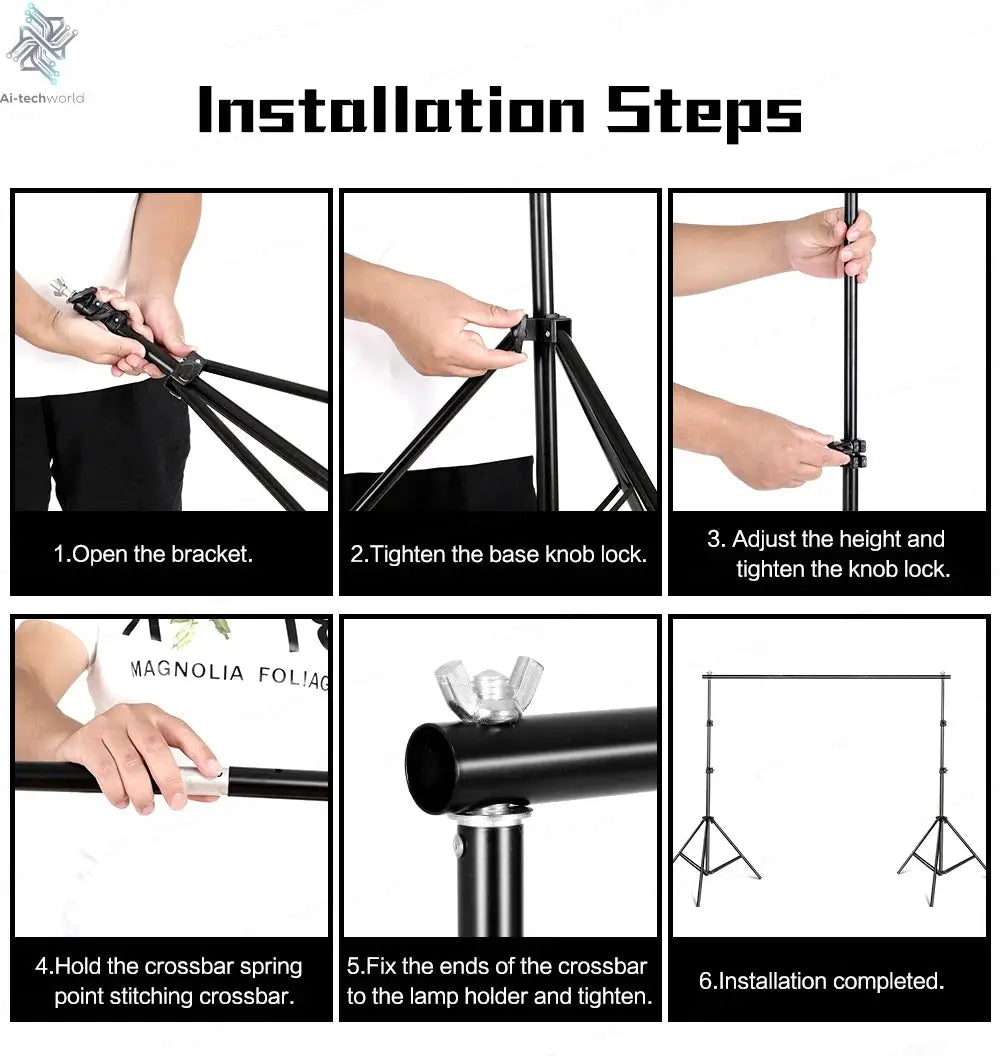 Ai-techworld

Installation Steps

1.Open the bracket.

2.Tighten the base knob lock.

3. Adjust the height and tighten the knob lock.

MAGNOLIA FOLIAG

4.Hold the crossbar spring point stitching crossbar.

5.Fix the ends of the crossbar to the lamp holder and tighten.

6.Installation completed.