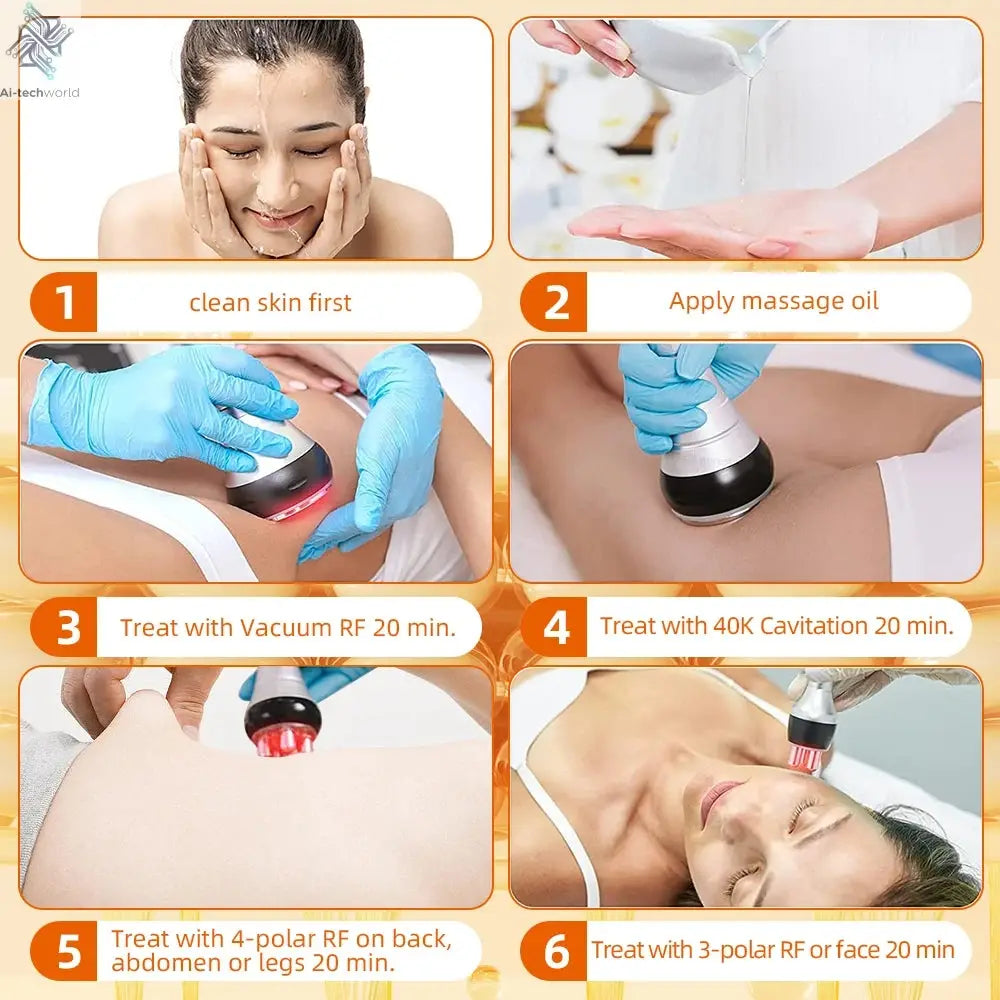 Ai-techworld

1 clean skin first

2 Apply massage oil

3 Treat with Vacuum RF 20 min.

4 Treat with 40K Cavitation 20 min.

5 Treat with 4-polar RF on back, abdomen or legs 20 min.

6 Treat with 3-polar RF or face 20 min