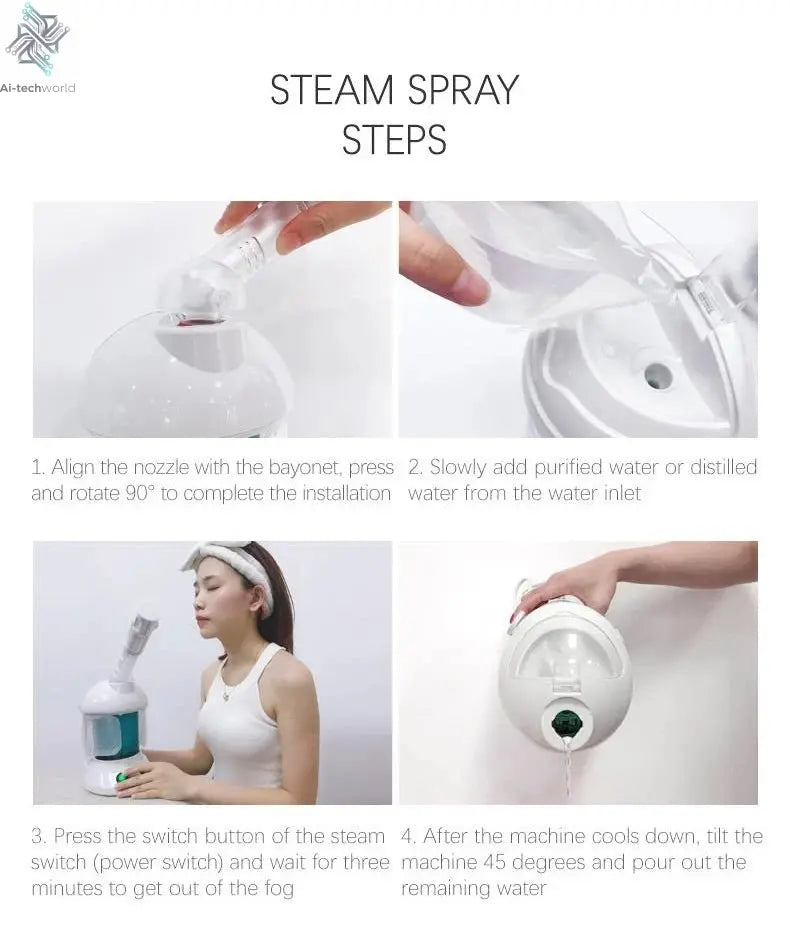 Ai-techworld

STEAM SPRAY
STEPS

1. Align the nozzle with the bayonet, press and rotate 90° to complete the installation

2. Slowly add purified water or distilled water from the water inlet

3. Press the switch button of the steam switch (power switch) and wait for three minutes to get out of the fog

4. After the machine cools down, tilt the machine 45 degrees and pour out the remaining water