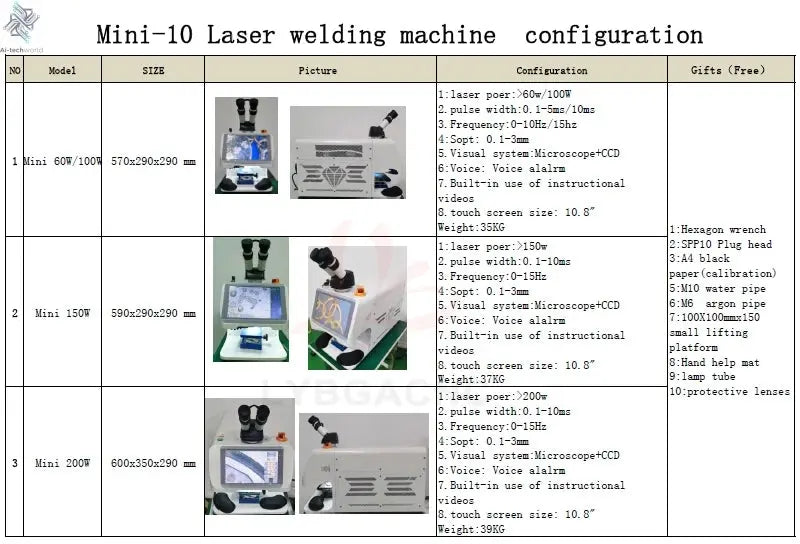 Ai-techworld

Mini-10 Laser welding machine configuration

| NO | Model | SIZE | Picture | Configuration | Gifts (Free) |
|---|---|---|---|---|---|
| 1 | Mini 60W/100W | 570x290x290 mm | | 1:laser poer:>60w/100W 2.pulse width:0.1-5ms/10ms 3.Frequency:0-10Hz/15hz 4:Sopt: 0.1-3mm 5.Visual system:Microscope+CCD 6:Voice: Voice alalrm 7.Built-in use of instructional videos 8.touch screen size: 10.8" Weight:35KG | 1:Hexagon wrench 2:SPP10 Plug head 3:A4 black paper(calibration) 5:M10 water pipe 6:M6 argon pipe 7:100X100mmx150 small lifting platform 8:Hand help mat 9:lamp tube 10:protective lenses |
| 2 | Mini 150W | 590x290x290 mm | | 1:laser poer:>150w 2.pulse width:0.1-10ms 3.Frequency:0-15Hz 4:Sopt: 0.1-3mm 5.Visual system:Microscope+CCD 6:Voice: Voice alalrm 7.Built-in use of instructional videos 8.touch screen size: 10.8" Weight:37KG | |
| 3 | Mini 200W | 600x350x290 mm | | 1:laser poer:>200w 2.pulse width:0.1-10ms 3.Frequency:0-15Hz 4:Sopt: 0.1-3mm 5.Visual system:Microscope+CCD 6:Voice: Voice alalrm 7.Built-in use of instructional videos 8.touch screen size: 10.8" Weight:39KG | |

LYBGAC