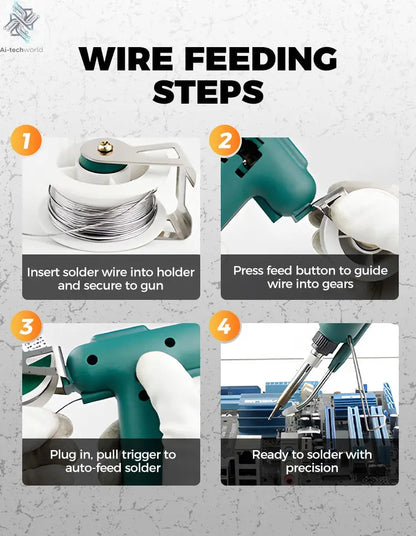 Ai-techworld

WIRE FEEDING STEPS

1

Insert solder wire into holder and secure to gun

2

Press feed button to guide wire into gears

3

Plug in, pull trigger to auto-feed solder

4

Ready to solder with precision