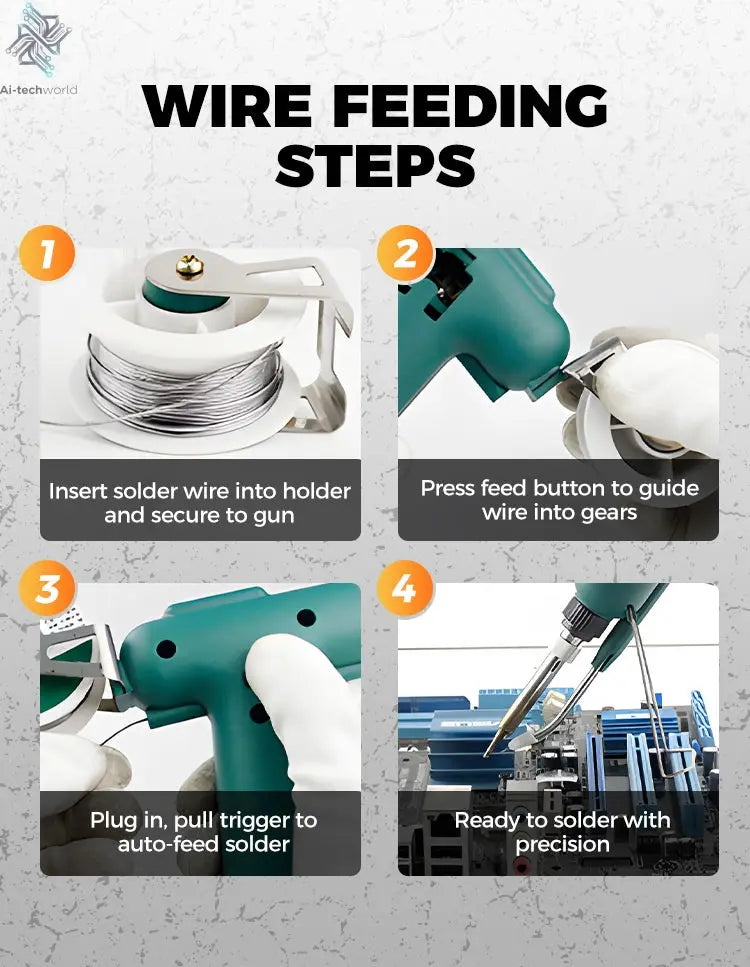 Ai-techworld

WIRE FEEDING STEPS

1

Insert solder wire into holder and secure to gun

2

Press feed button to guide wire into gears

3

Plug in, pull trigger to auto-feed solder

4

Ready to solder with precision