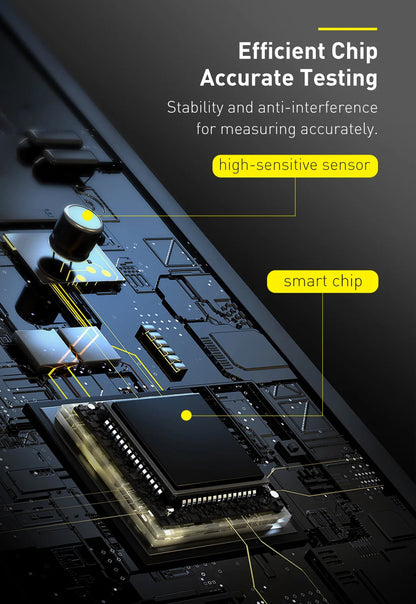 Efficient Chip
Accurate Testing

Stability and anti-interference for measuring accurately.

high-sensitive sensor

smart chip