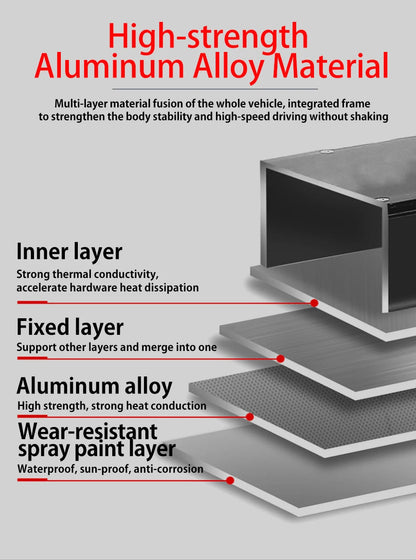 High-strength Aluminum Alloy Material

Multi-layer material fusion of the whole vehicle, integrated frame to strengthen the body stability and high-speed driving without shaking

Inner layer
Strong thermal conductivity, accelerate hardware heat dissipation

Fixed layer
Support other layers and merge into one

Aluminum alloy
High strength, strong heat conduction

Wear-resistant spray paint layer
Waterproof, sun-proof, anti-corrosion