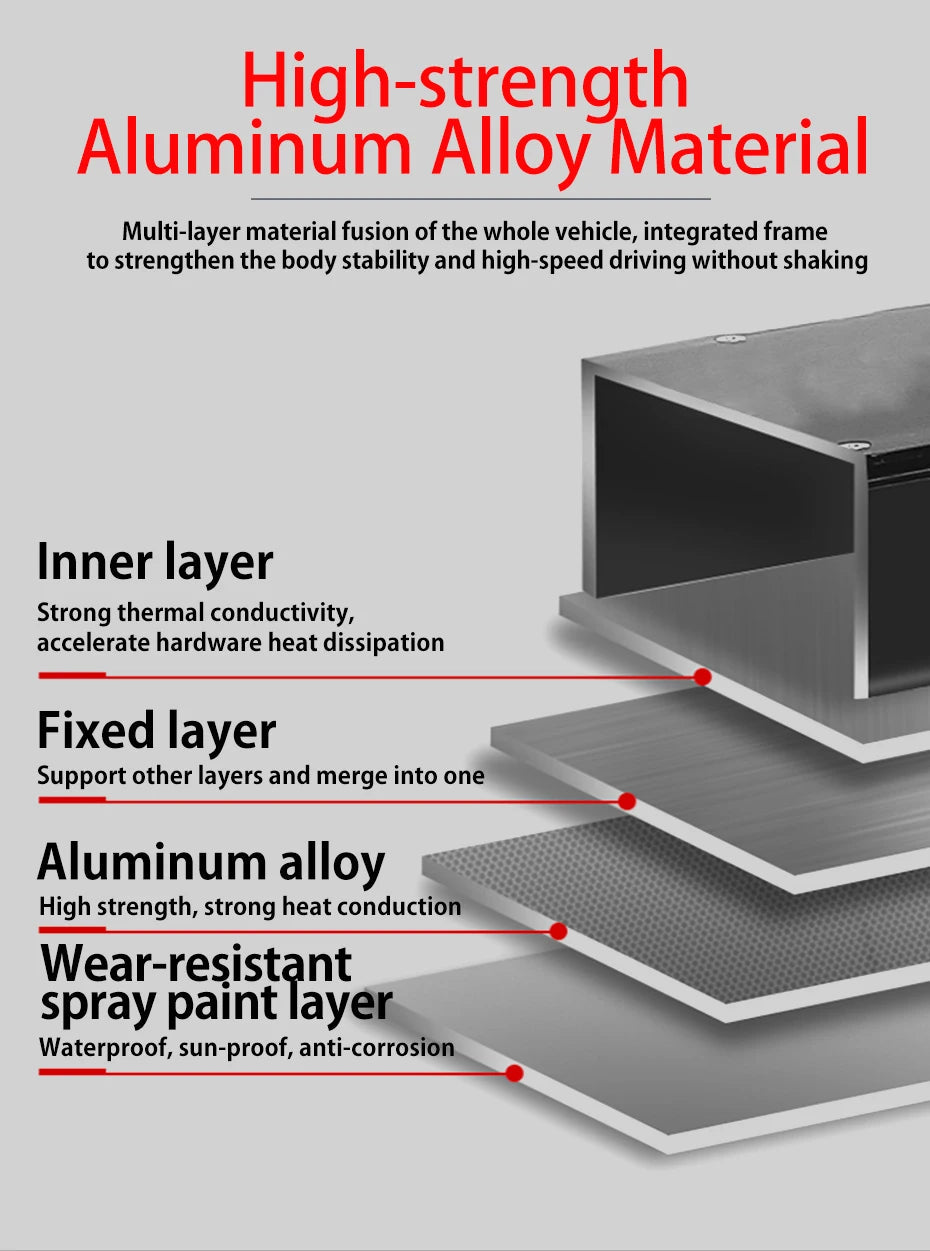 High-strength
Aluminum Alloy Material

Multi-layer material fusion of the whole vehicle, integrated frame to strengthen the body stability and high-speed driving without shaking

Inner layer
Strong thermal conductivity, accelerate hardware heat dissipation

Fixed layer
Support other layers and merge into one

Aluminum alloy
High strength, strong heat conduction

Wear-resistant spray paint layer
Waterproof, sun-proof, anti-corrosion