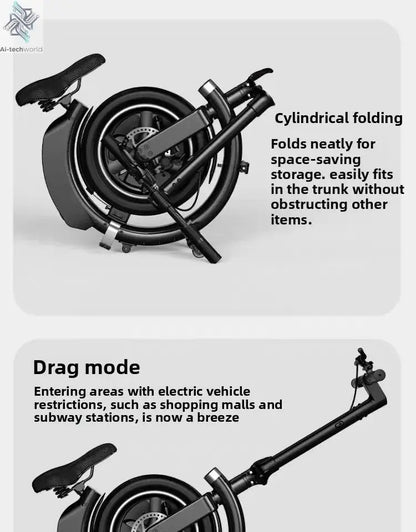 Ai-techworld

Cylindrical folding

Folds neatly for space-saving storage. easily fits in the trunk without obstructing other items.

Drag mode

Entering areas with electric vehicle restrictions, such as shopping malls and subway stations, is now a breeze