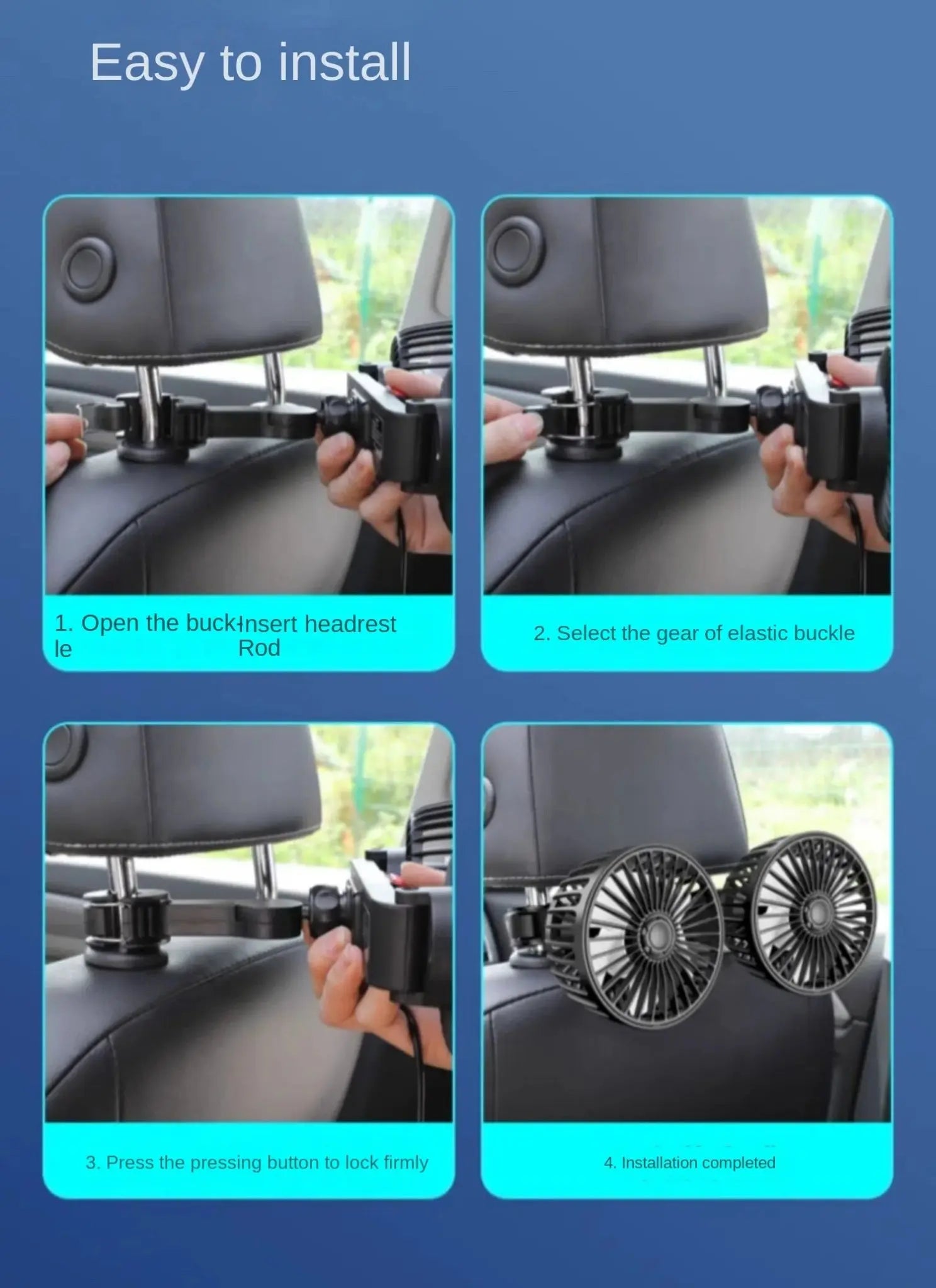 Easy to install

1. Open the buckle Insert headrest Rod

2. Select the gear of elastic buckle

3. Press the pressing button to lock firmly

4. Installation completed