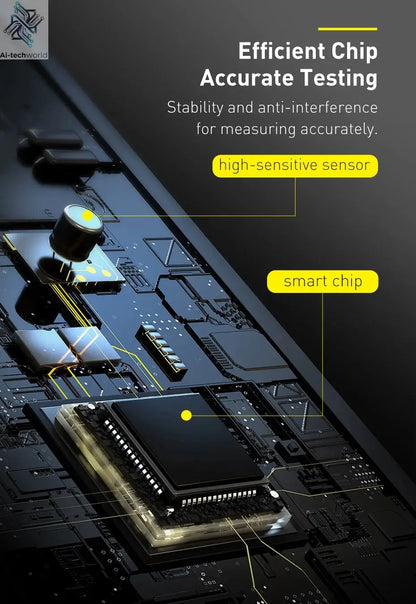 Ai-techworld

Efficient Chip
Accurate Testing

Stability and anti-interference for measuring accurately.

high-sensitive sensor

smart chip