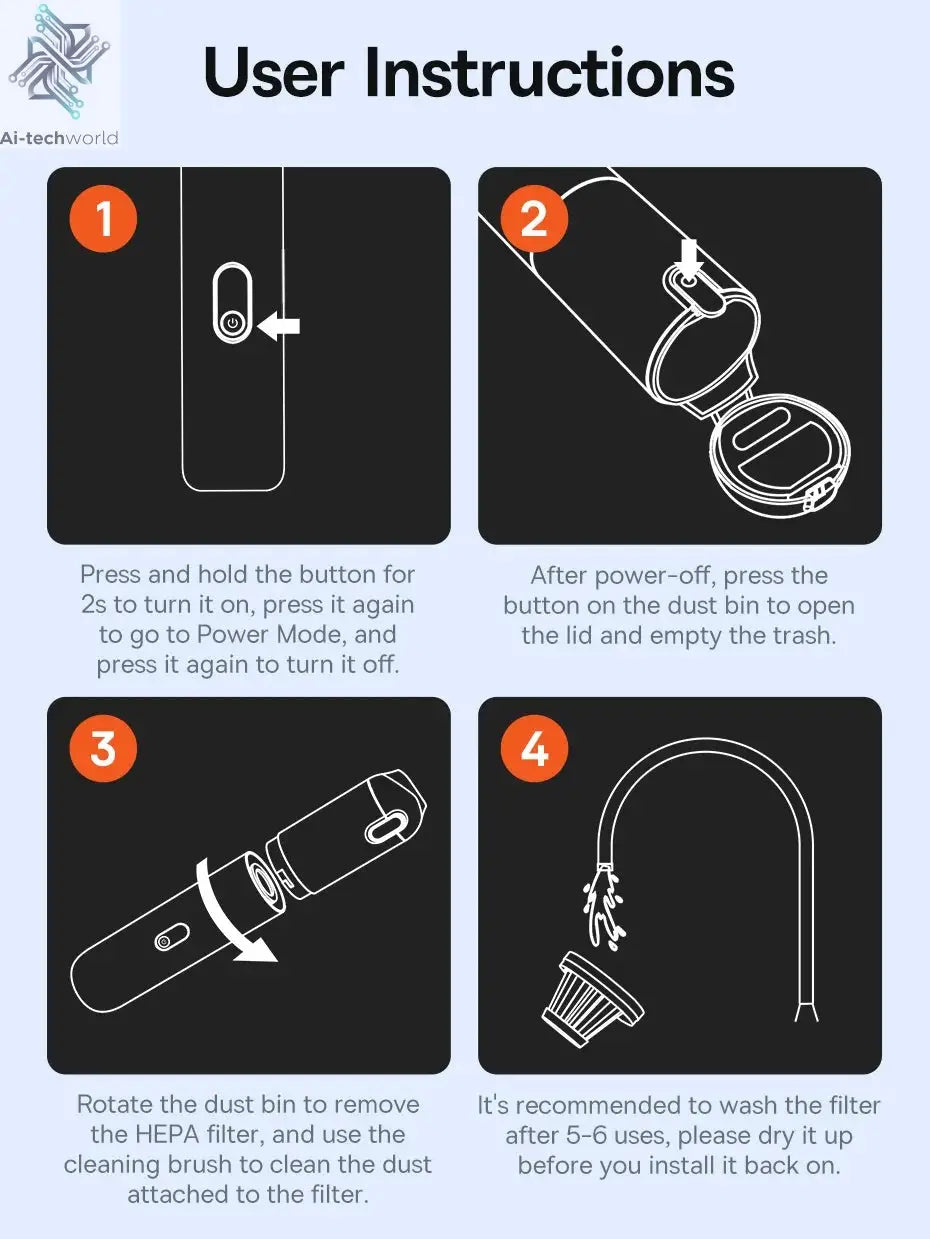 Ai-techworld

User Instructions

1

Press and hold the button for 2s to turn it on, press it again to go to Power Mode, and press it again to turn it off.

2

After power-off, press the button on the dust bin to open the lid and empty the trash.

3

Rotate the dust bin to remove the HEPA filter, and use the cleaning brush to clean the dust attached to the filter.

4

It's recommended to wash the filter after 5-6 uses, please dry it up before you install it back on.