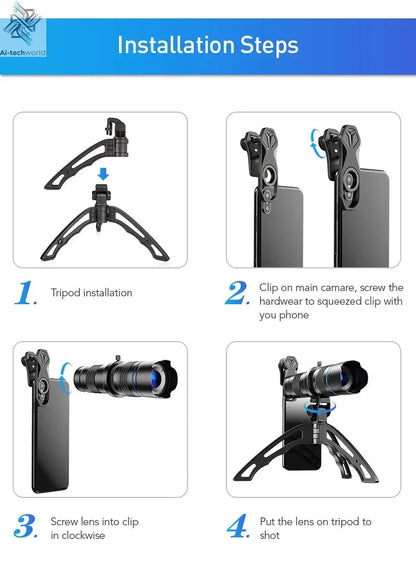 Ai-techworld

Installation Steps

1. Tripod installation

2. Clip on main camare, screw the hardwear to squeezed clip with you phone

3. Screw lens into clip in clockwise

4. Put the lens on tripod to shot