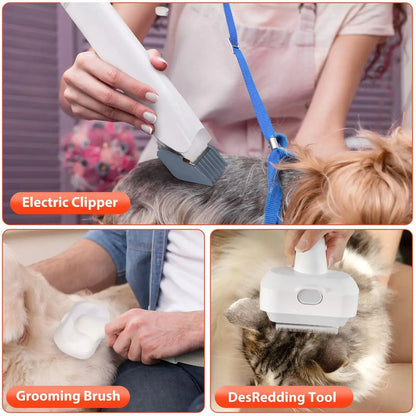 Electric Clipper

Grooming Brush

DesRedding Tool