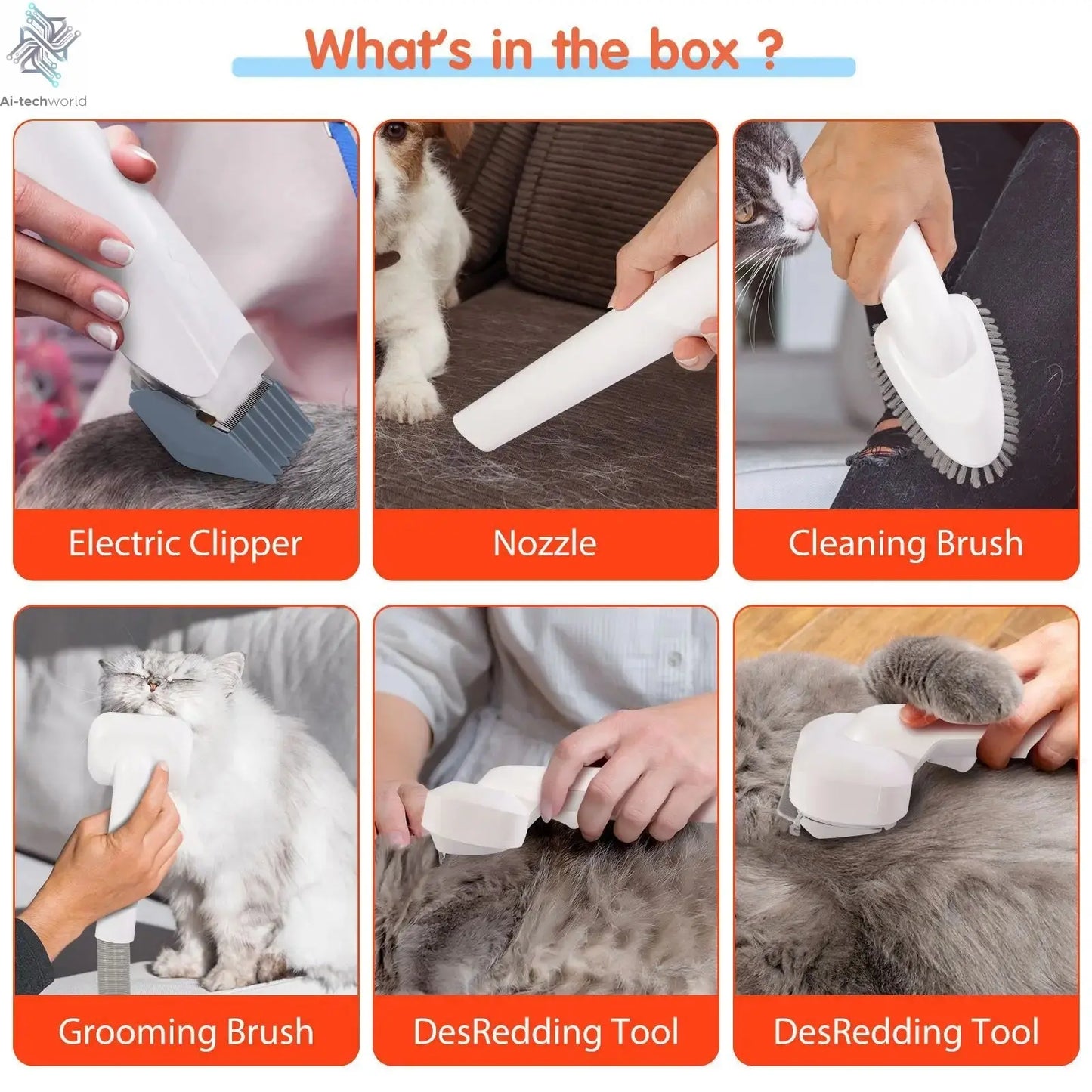 Ai-techworld

What's in the box ?

Electric Clipper

Nozzle

Cleaning Brush

Grooming Brush

DesRedding Tool

DesRedding Tool