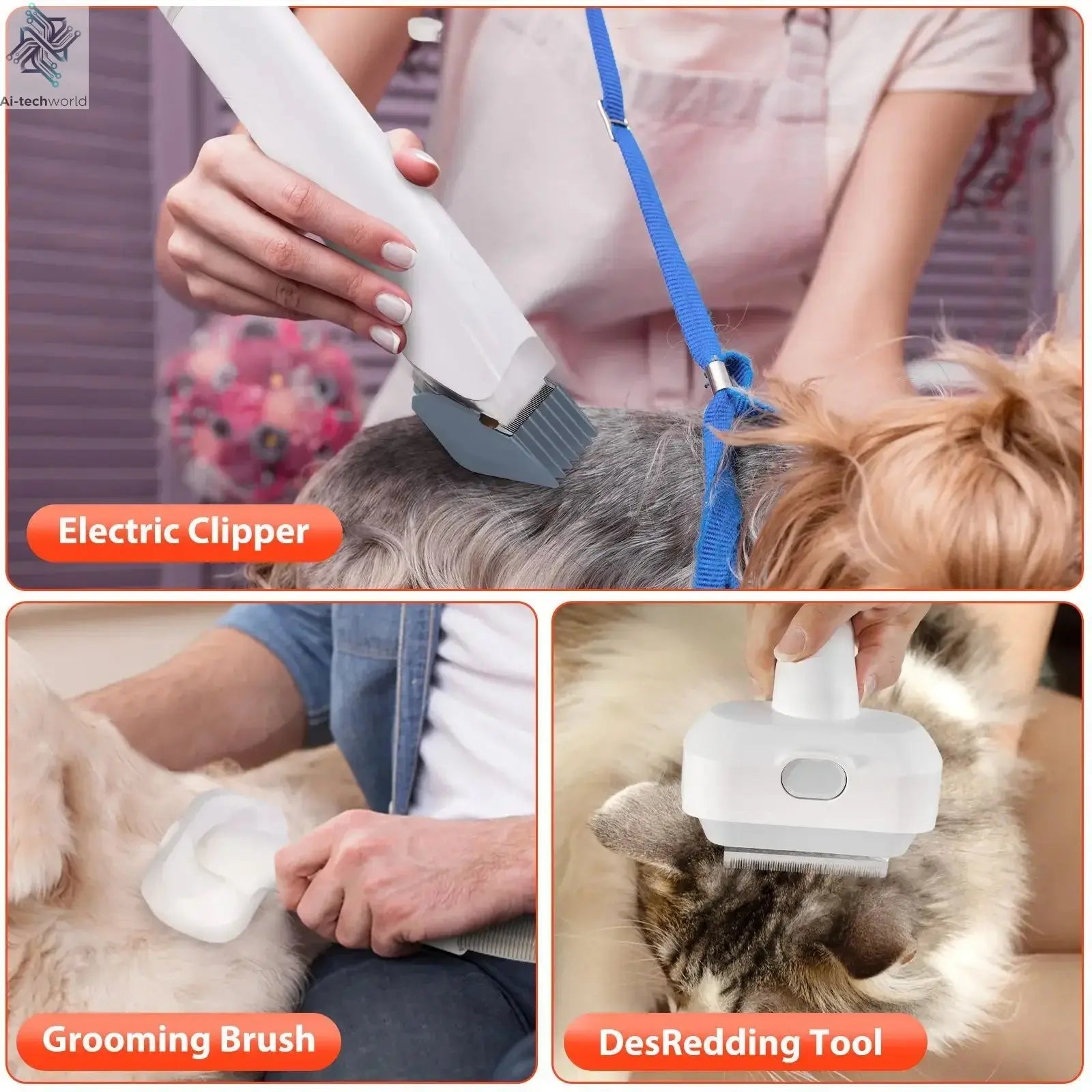 Ai-techworld

Electric Clipper

Grooming Brush

DesRedding Tool