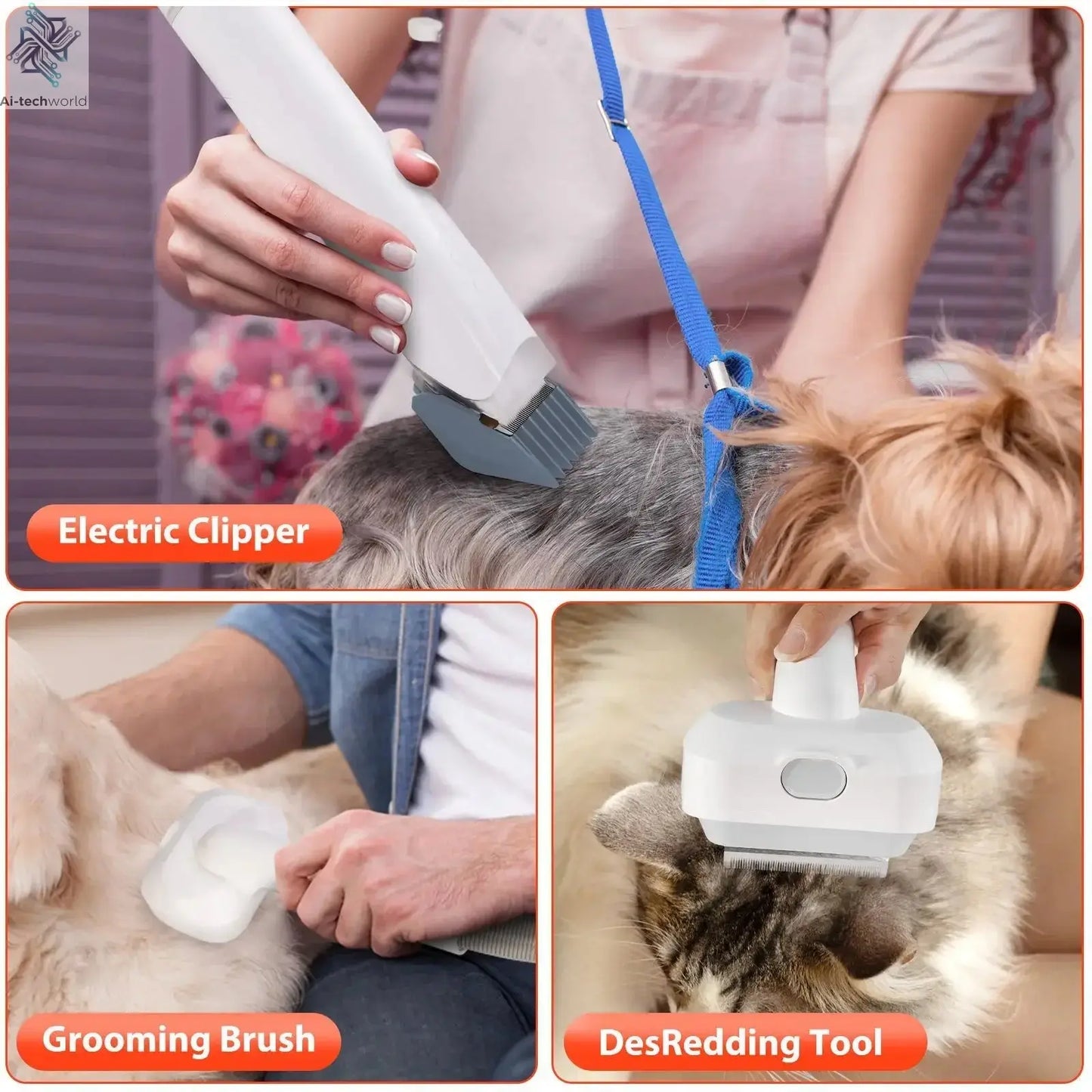 Ai-techworld

Electric Clipper

Grooming Brush

DesRedding Tool